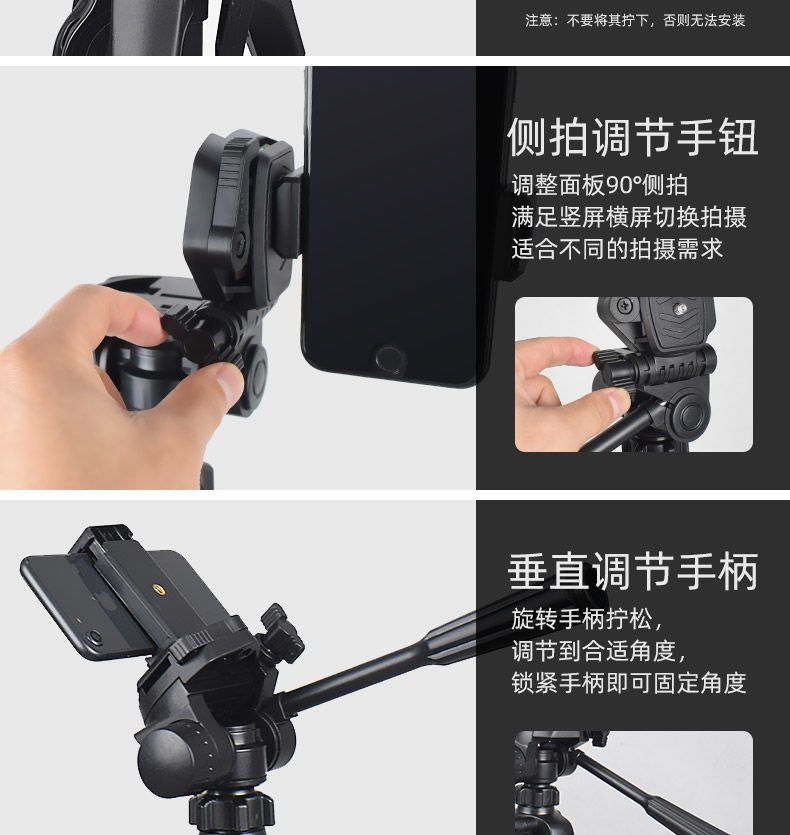 注意：不要将其拧下，否则无法安装

侧拍调节手钮

调整面板90°侧拍
满足竖屏横屏切换拍摄
适合不同的拍摄需求

垂直调节手柄

旋转手柄拧松，
调节到合适角度，
锁紧手柄即可固定角度