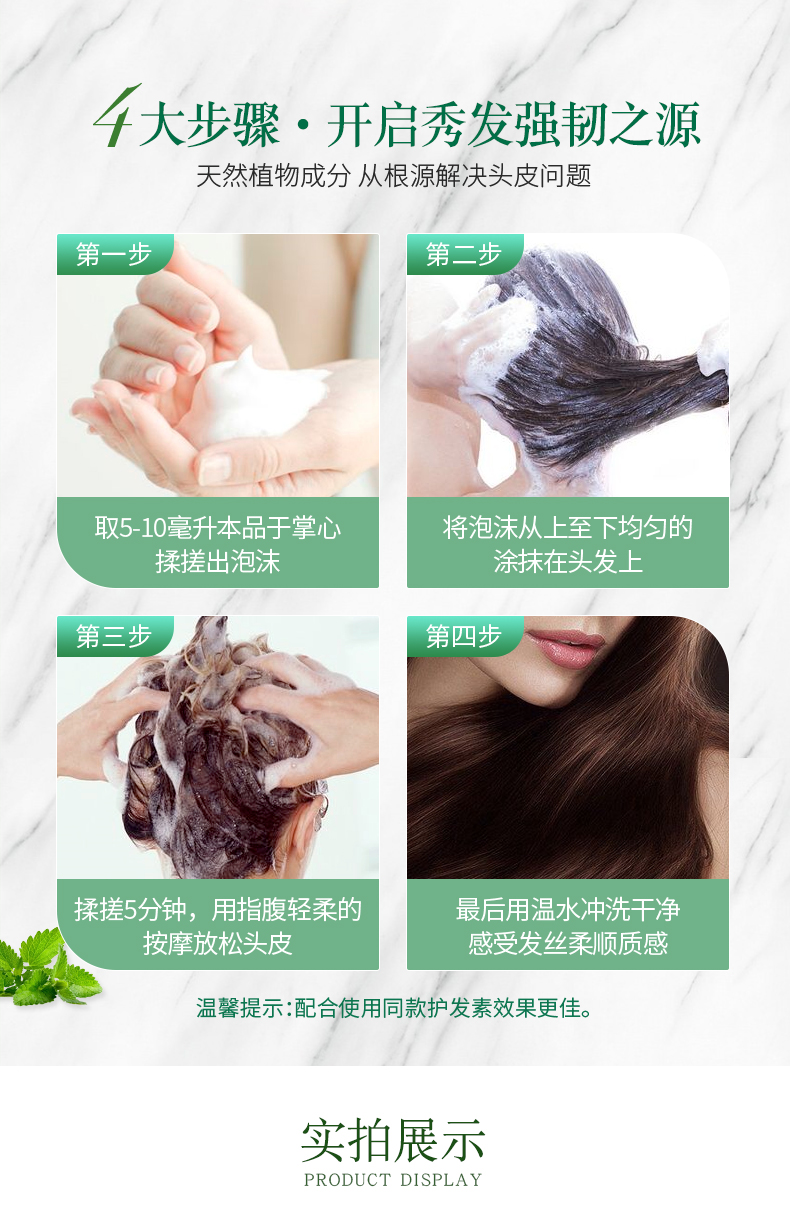 4大步骤·开启秀发强韧之源

天然植物成分 从根源解决头皮问题

第一步

取5-10毫升本品于掌心揉搓出泡沫

第二步

将泡沫从上至下均匀的涂抹在头发上

第三步

揉搓5分钟，用指腹轻柔的按摩放松头皮

第四步

最后用温水冲洗干净感受发丝柔顺质感

温馨提示：配合使用同款护发素效果更佳。

实拍展示

PRODUCT DISPLAY