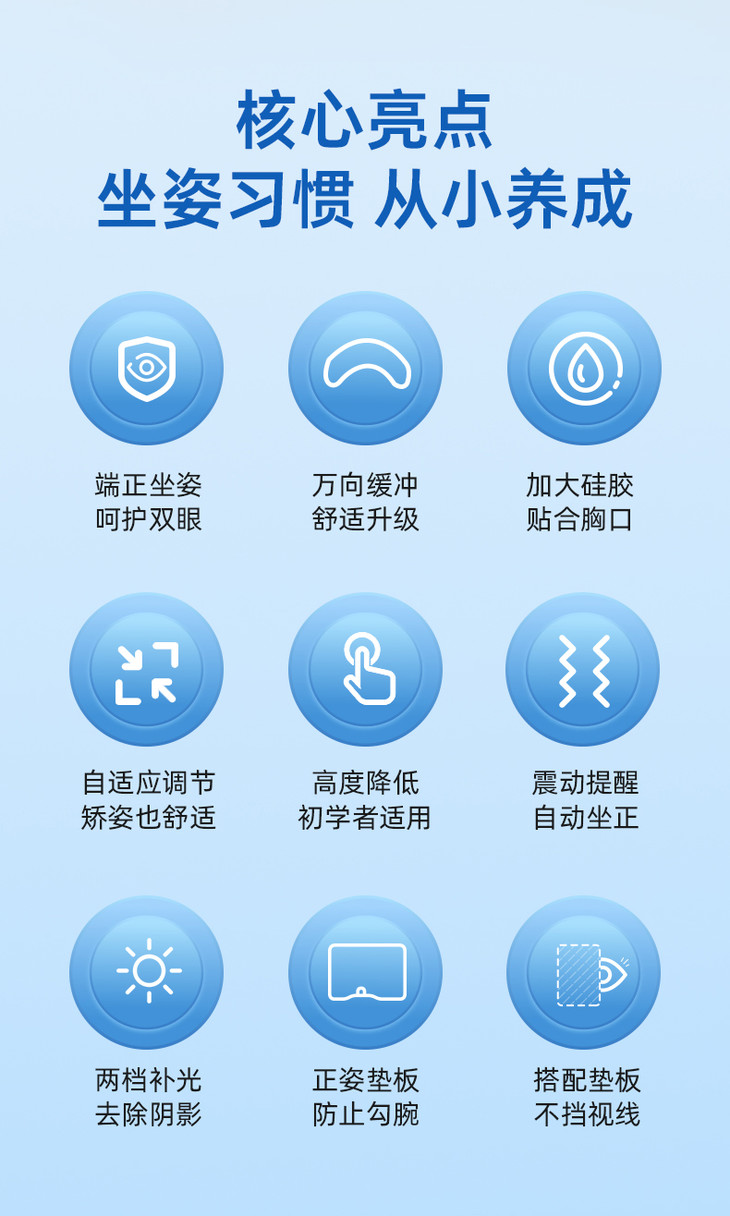 核心亮点
坐姿习惯 从小养成

端正坐姿
呵护双眼

万向缓冲
舒适升级

加大硅胶
贴合胸口

自适应调节
矫姿也舒适

高度降低
初学者适用

震动提醒
自动坐正

两档补光
去除阴影

正姿垫板
防止勾腕

搭配垫板
不挡视线