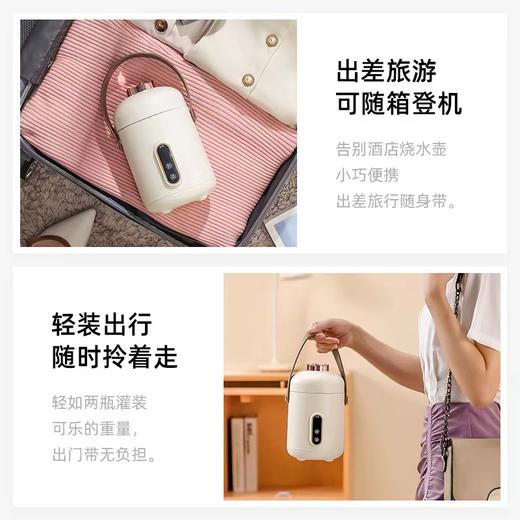 出差旅游
可随箱登机

告别酒店烧水壶
小巧便携
出差旅行随身带。

轻装出行
随时拎着走

轻如两瓶灌装
可乐的重量，
出门带无负担。