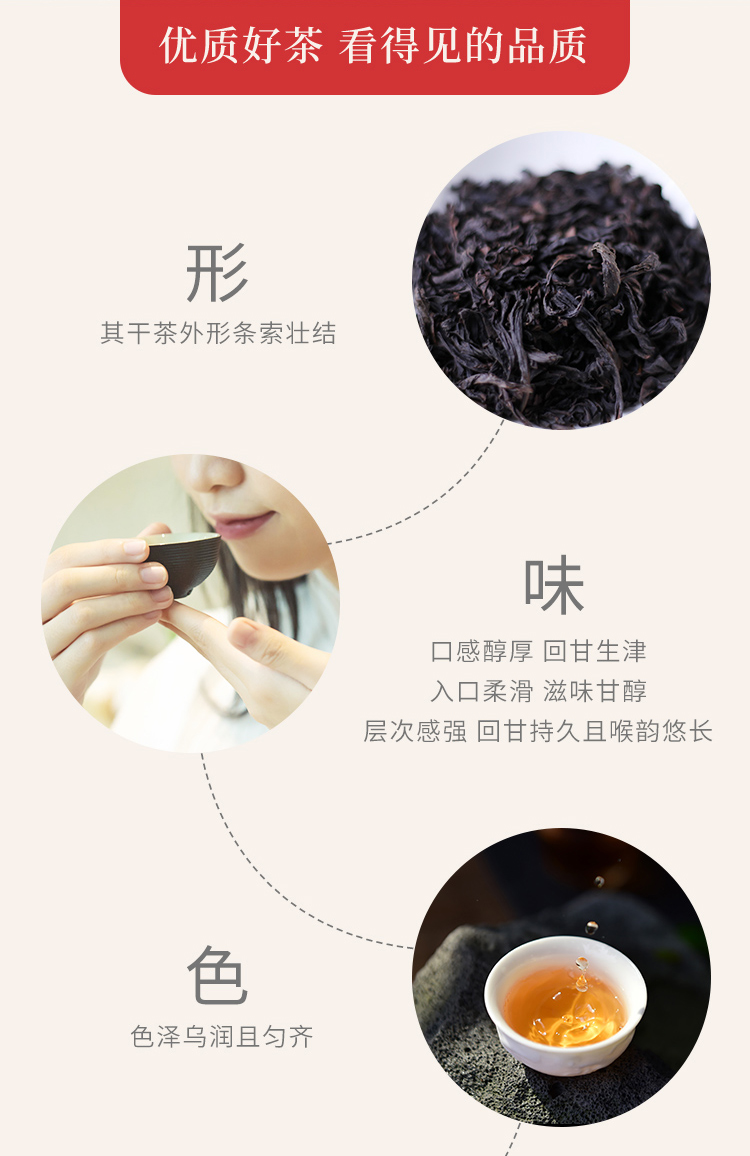 优质好茶 看得见的品质

形
其干茶外形条索壮结

味
口感醇厚 回甘生津
入口柔滑 滋味甘醇
层次感强 回甘持久且喉韵悠长

色
色泽乌润且匀齐