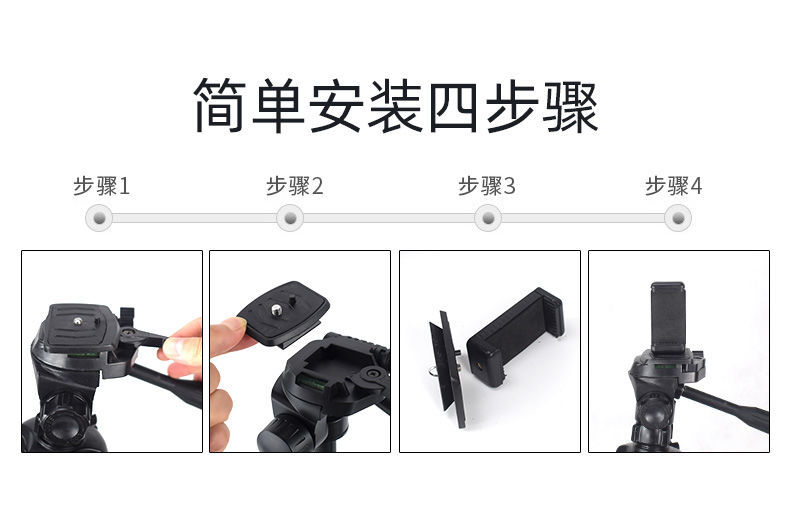 简单安装四步骤

步骤1

步骤2

步骤3

步骤4