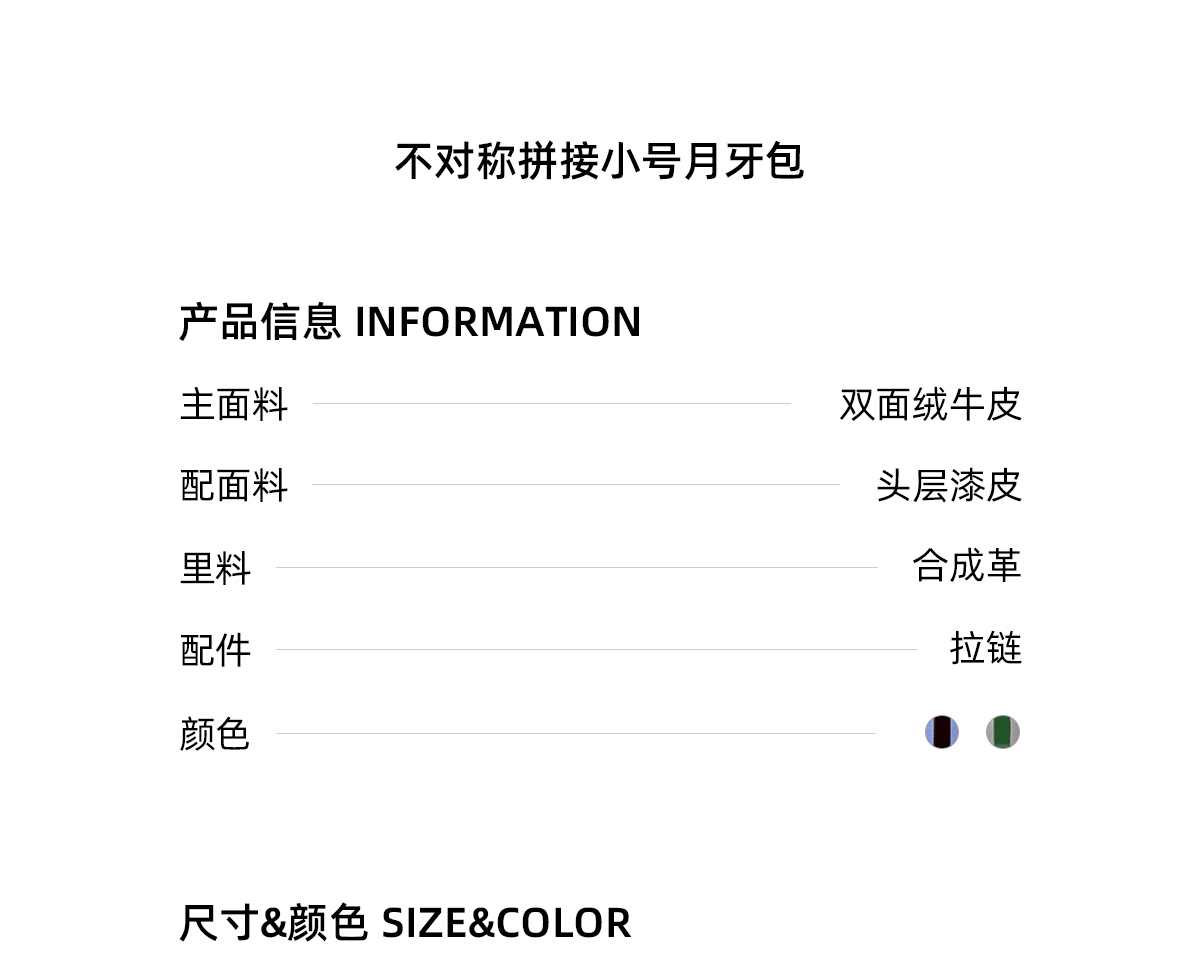 不对称拼接小号月牙包

产品信息 INFORMATION

主面料 双面绒牛皮

配面料 头层漆皮

里料 合成革

配件 拉链

颜色

尺寸&颜色 SIZE&COLOR