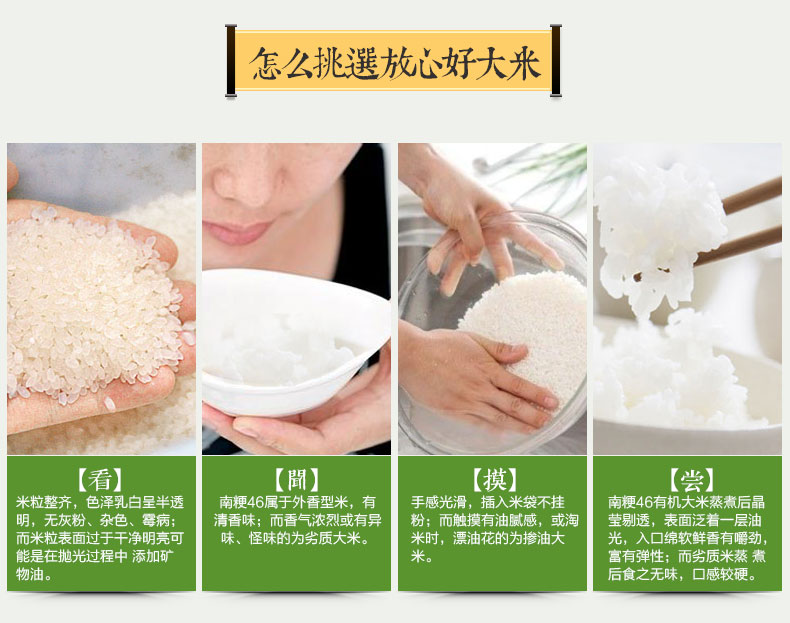 怎么挑選放心好大米

【看】
米粒整齐，色泽乳白呈半透明，无灰粉、杂色、霉病；而米粒表面过于干净明亮可能是在抛光过程中 添加矿物油。

【聞】
南粳46属于外香型米，有清香味；而香气浓烈或有异味、怪味的为劣质大米。

【摸】
手感光滑，插入米袋不挂粉；而触摸有油腻感，或淘米时，漂油花的为掺油大米。

【尝】
南粳46有机大米蒸煮后晶莹剔透，表面泛着一层油光，入口绵软鲜香有嚼劲，富有弹性；而劣质米蒸 煮后食之无味，口感较硬。