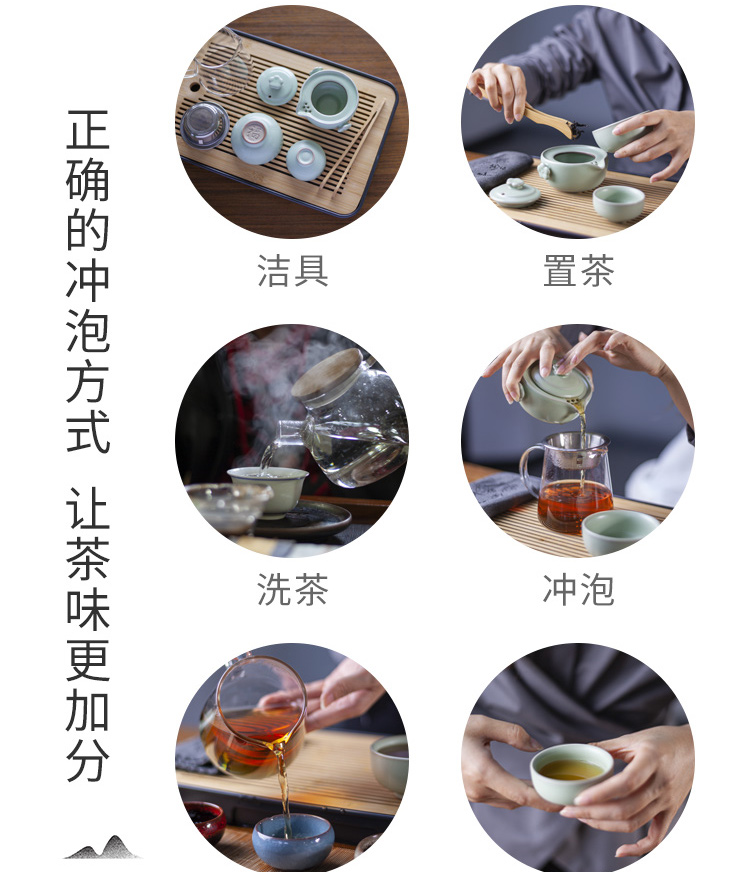 正确的冲泡方式 让茶味更加分

洁具

置茶

洗茶

冲泡