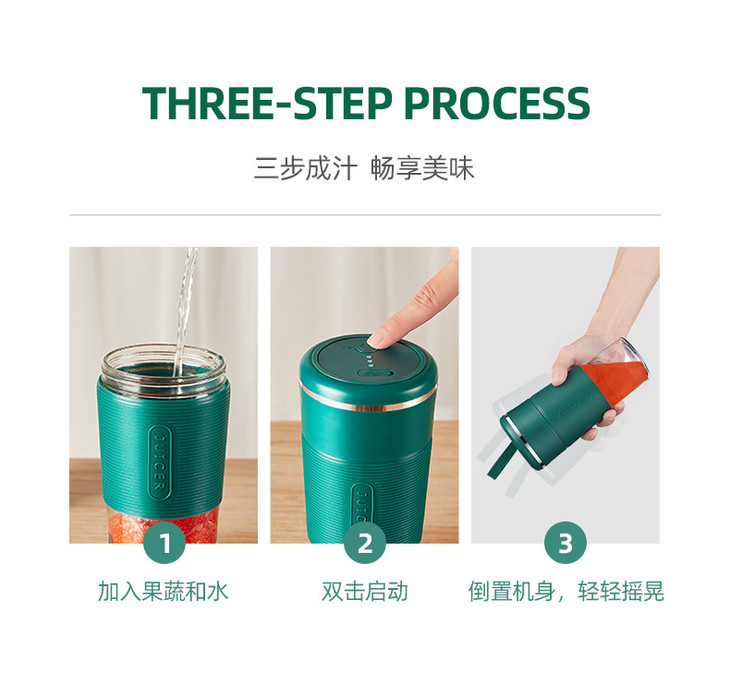 THREE-STEP PROCESS

三步成汁 畅享美味

JUICER

1

加入果蔬和水

JUICER

2

双击启动

3

倒置机身，轻轻摇晃