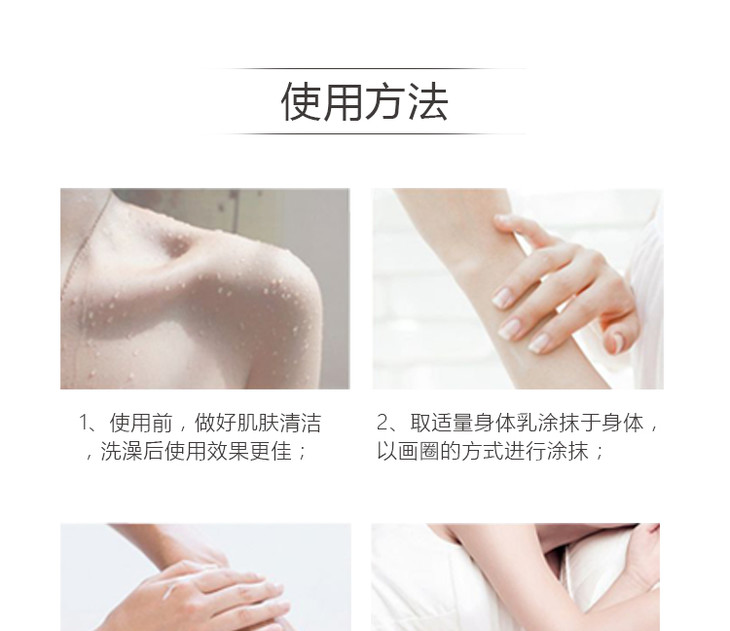 使用方法

1、使用前，做好肌肤清洁，洗澡后使用效果更佳；

2、取适量身体乳涂抹于身体，以画圈的方式进行涂抹；