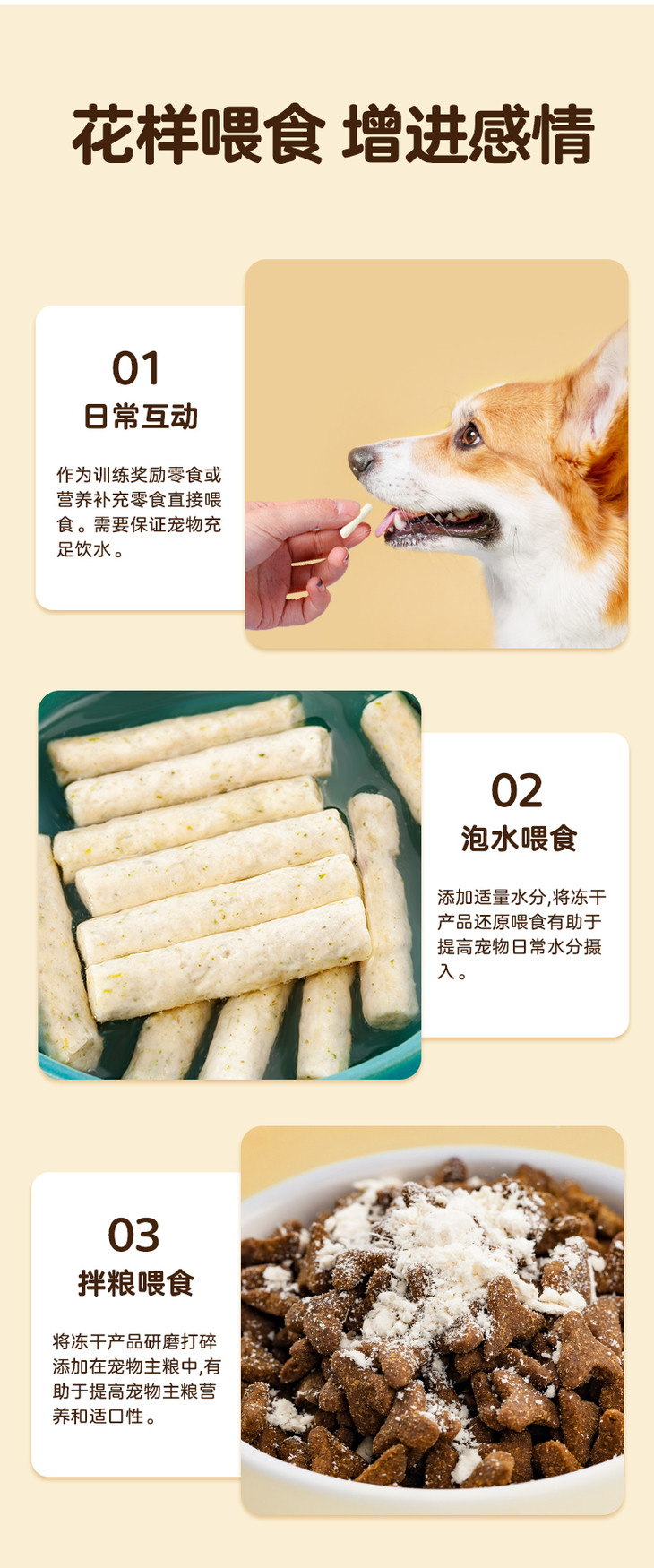 花样喂食 增进感情

01
日常互动

作为训练奖励零食或营养补充零食直接喂食。需要保证宠物充足饮水。

02
泡水喂食

添加适量水分,将冻干产品还原喂食有助于提高宠物日常水分摄入。

03
拌粮喂食

将冻干产品研磨打碎添加在宠物主粮中,有助于提高宠物主粮营养和适口性。