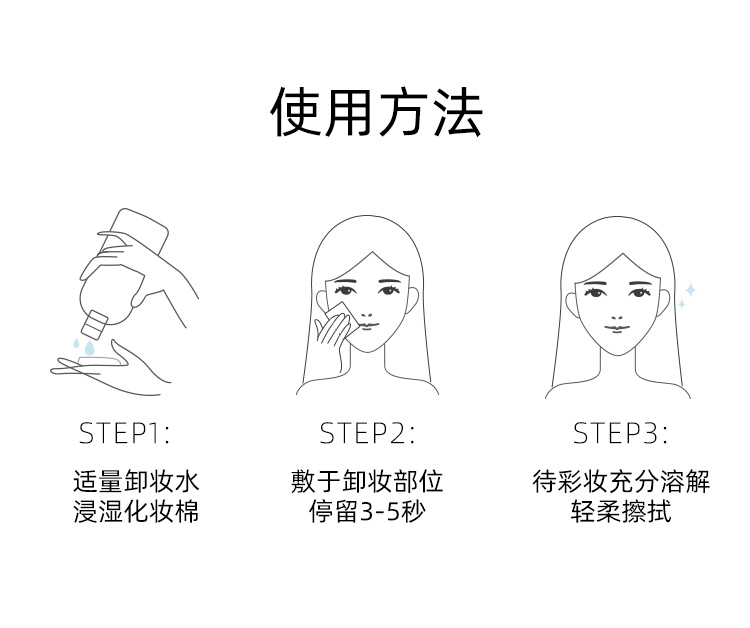 使用方法

STEP1:

适量卸妆水
浸湿化妆棉

STEP2:

敷于卸妆部位
停留3-5秒

STEP3:

待彩妆充分溶解
轻柔擦拭