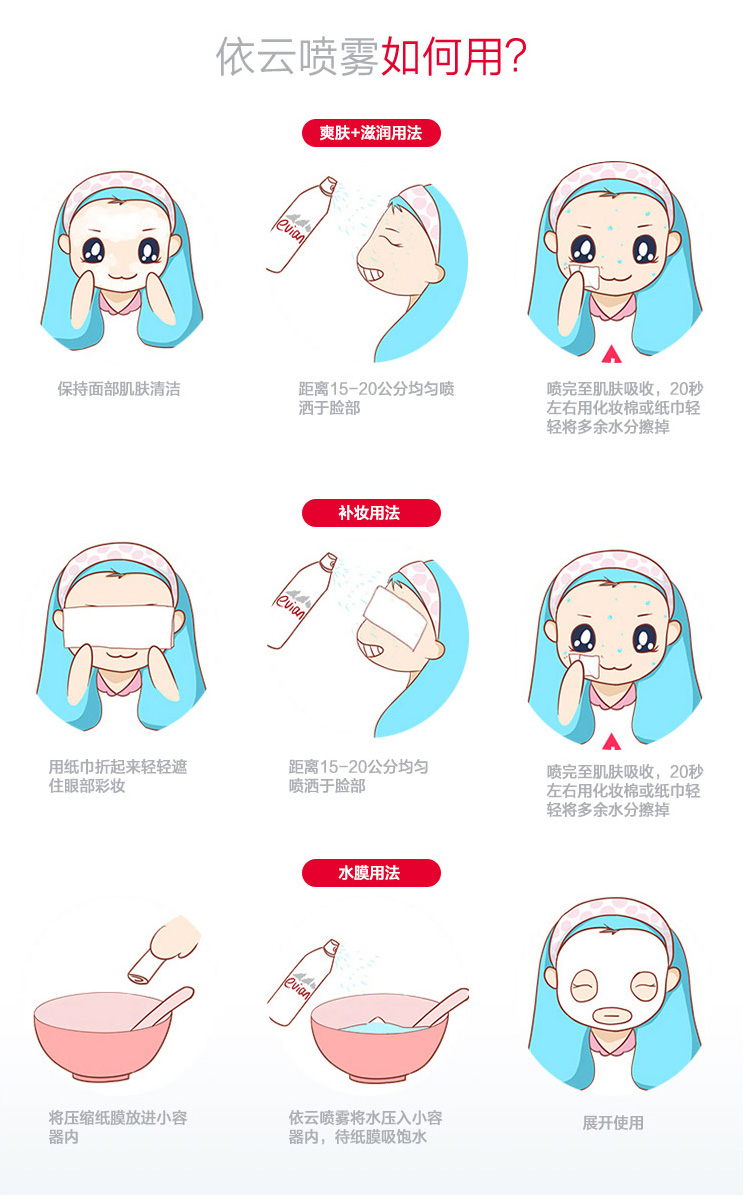 依云喷雾如何用?

爽肤+滋润用法

evian

保持面部肌肤清洁

距离15-20公分均匀喷洒于脸部

喷完至肌肤吸收，20秒左右用化妆棉或纸巾轻轻将多余水分擦掉

补妆用法

evian

用纸巾折起来轻轻遮住眼部彩妆

距离15-20公分均匀喷洒于脸部

喷完至肌肤吸收，20秒左右用化妆棉或纸巾轻轻将多余水分擦掉

水膜用法

evian

将压缩纸膜放进小容器内

依云喷雾将水压入小容器内，待纸膜吸饱水

展开使用