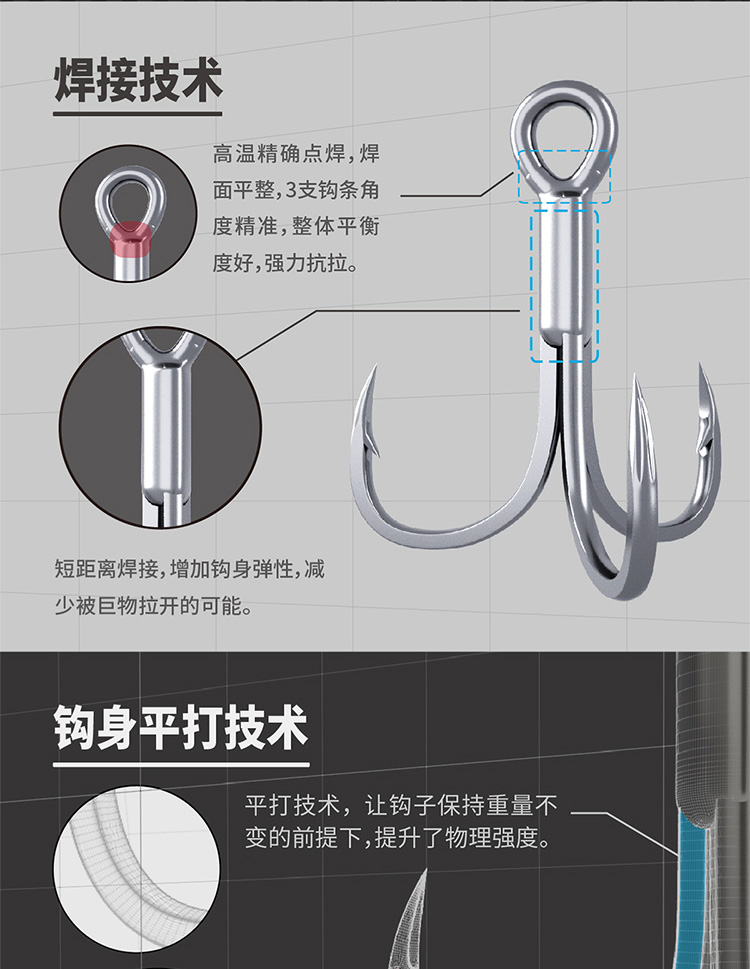 焊接技术

高温精确点焊，焊面平整，3支钩条角度精准，整体平衡度好，强力抗拉。

短距离焊接，增加钩身弹性，减少被巨物拉开的可能。

钩身平打技术

平打技术，让钩子保持重量不变的前提下，提升了物理强度。