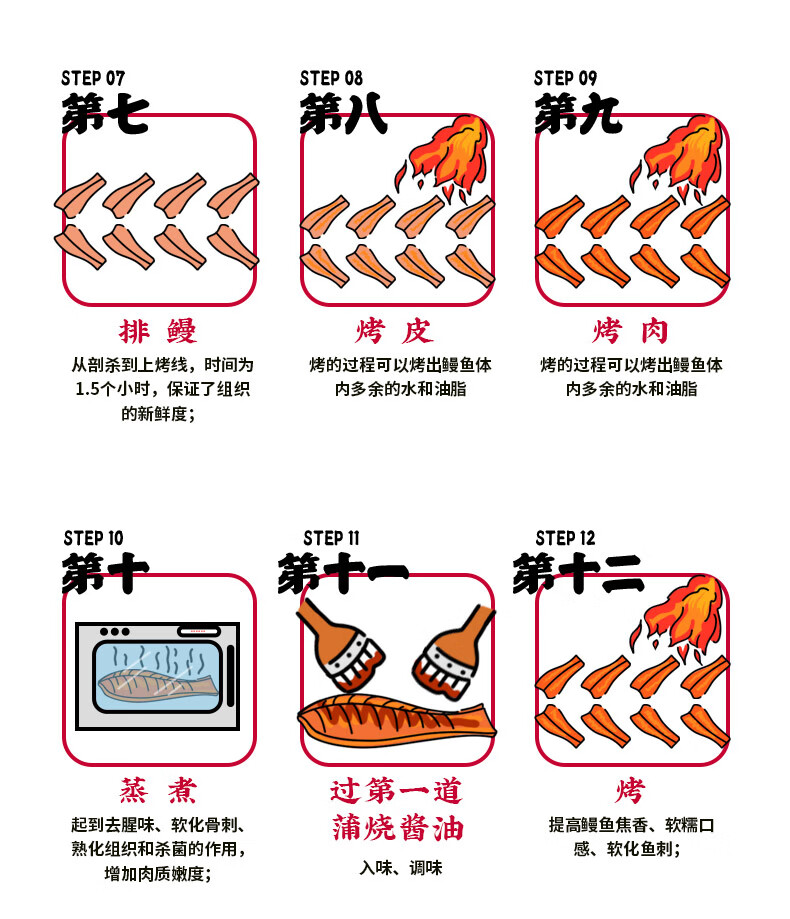 STEP 07
第七

排 鳗

从剖杀到上烤线，时间为1.5个小时，保证了组织的新鲜度；

STEP 08
第八

烤 皮

烤的过程可以烤出鳗鱼体内多余的水和油脂

STEP 09
第九

烤 肉

烤的过程可以烤出鳗鱼体内多余的水和油脂

STEP 10
第十

蒸 煮

起到去腥味、软化骨刺、熟化组织和杀菌的作用，增加肉质嫩度；

STEP 11
第十一

过第一道蒲烧酱油

入味、调味

STEP 12
第十二

烤

提高鳗鱼焦香、软糯口感、软化鱼刺；