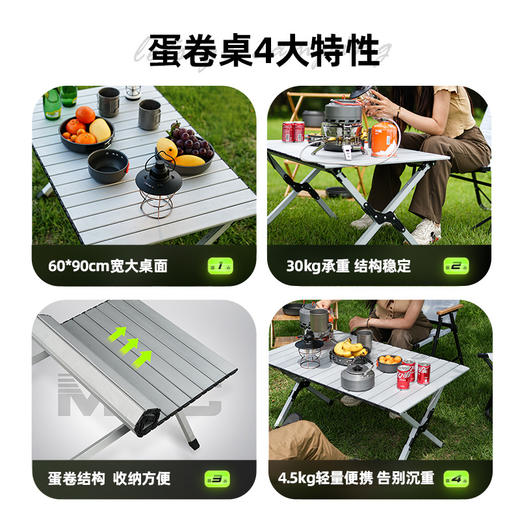 蛋卷桌4大特性

60*90cm宽大桌面 1

30kg承重 结构稳定 2

蛋卷结构 收纳方便 3

4.5kg轻量便携 告别沉重 4