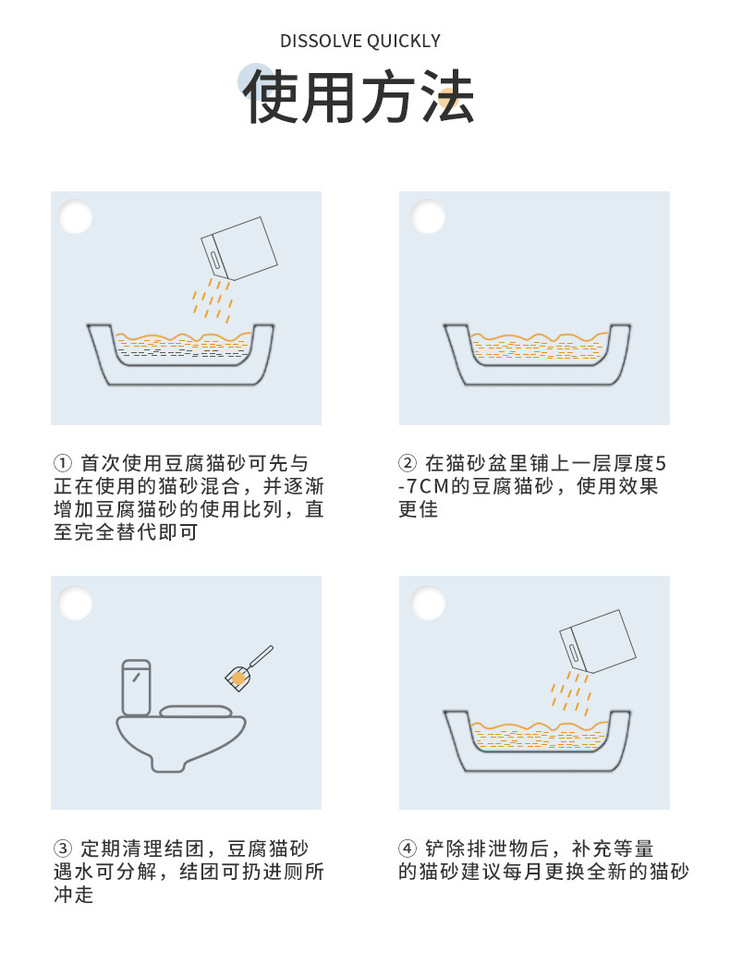 DISSOLVE QUICKLY

使用方法

① 首次使用豆腐猫砂可先与正在使用的猫砂混合，并逐渐增加豆腐猫砂的使用比列，直至完全替代即可

② 在猫砂盆里铺上一层厚度5-7CM的豆腐猫砂，使用效果更佳

③ 定期清理结团，豆腐猫砂遇水可分解，结团可扔进厕所冲走

④ 铲除排泄物后，补充等量的猫砂建议每月更换全新的猫砂