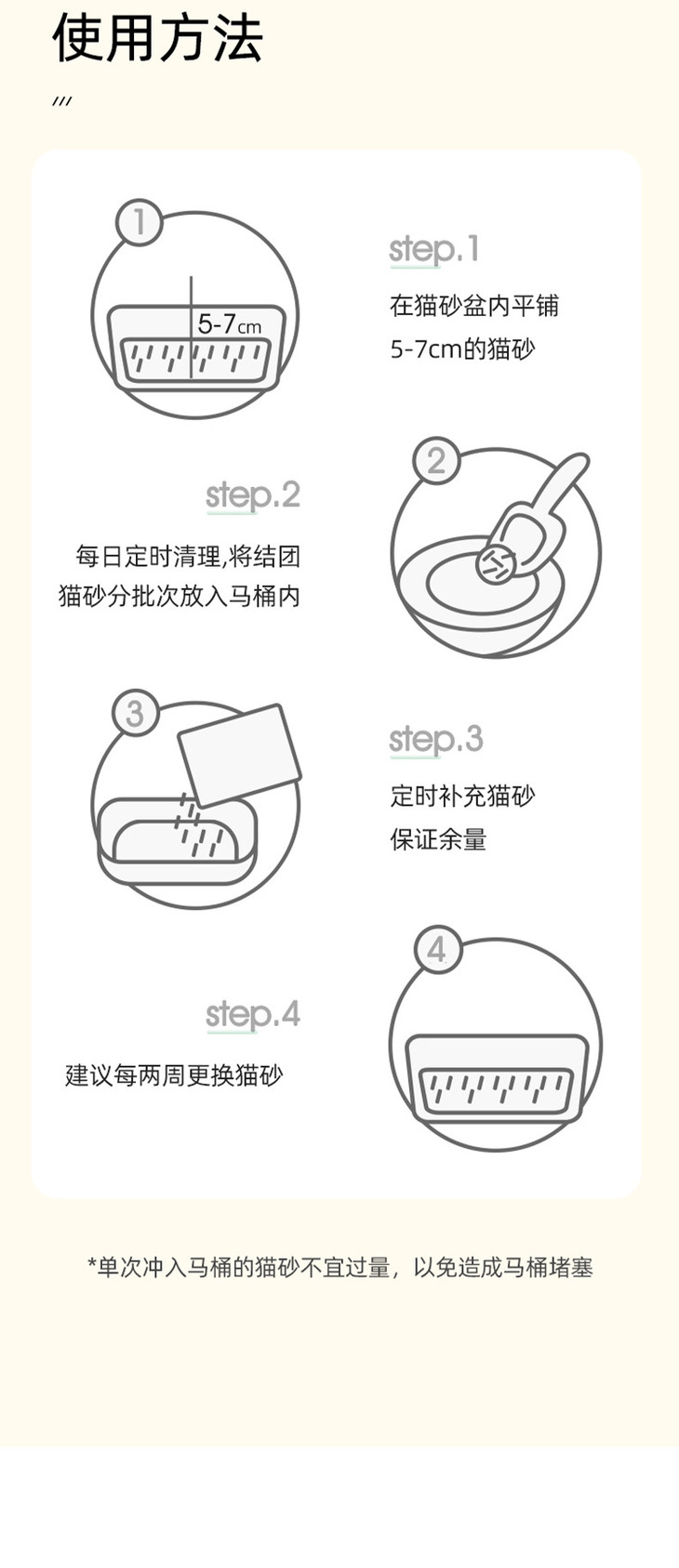 使用方法

///

1

5-7cm

step.1

在猫砂盆内平铺
5-7cm的猫砂

2

step.2

每日定时清理,将结团
猫砂分批次放入马桶内

3

step.3

定时补充猫砂
保证余量

4

step.4

建议每两周更换猫砂

*单次冲入马桶的猫砂不宜过量，以免造成马桶堵塞