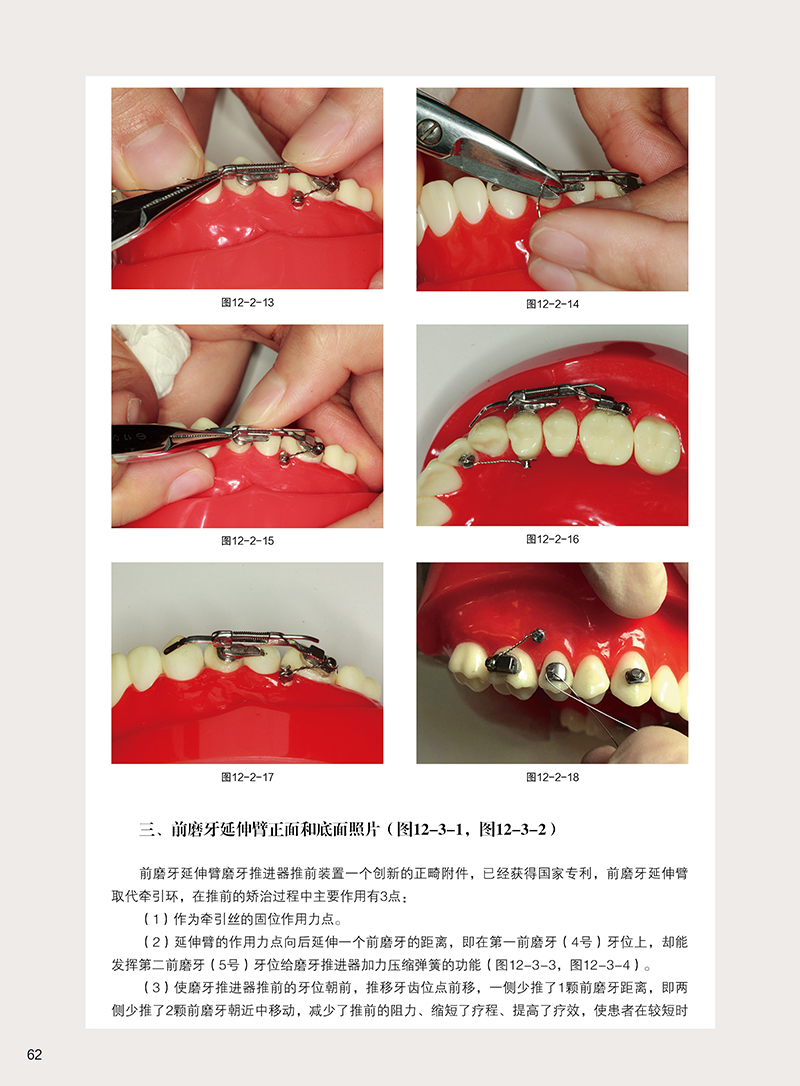 图12-2-13

图12-2-14

图12-2-15

图12-2-16

图12-2-17

图12-2-18

三、前磨牙延伸臂正面和底面照片（图12-3-1，图12-3-2）

前磨牙延伸臂磨牙推进器推前装置一个创新的正畸附件，已经获得国家专利，前磨牙延伸臂取代牵引环，在推前的矫治过程中主要作用有3点：

（1）作为牵引丝的固位作用力点。

（2）延伸臂的作用力点向后延伸一个前磨牙的距离，即在第一前磨牙（4号）牙位上，却能发挥第二前磨牙（5号）牙位给磨牙推进器加力压缩弹簧的功能（图12-3-3，图12-3-4）。

（3）使磨牙推进器推前的牙位朝前，推移牙齿位点前移，一侧少推了1颗前磨牙距离，即两侧少推了2颗前磨牙朝近中移动，减少了推前的阻力、缩短了疗程、提高了疗效，使患者在较短时

62