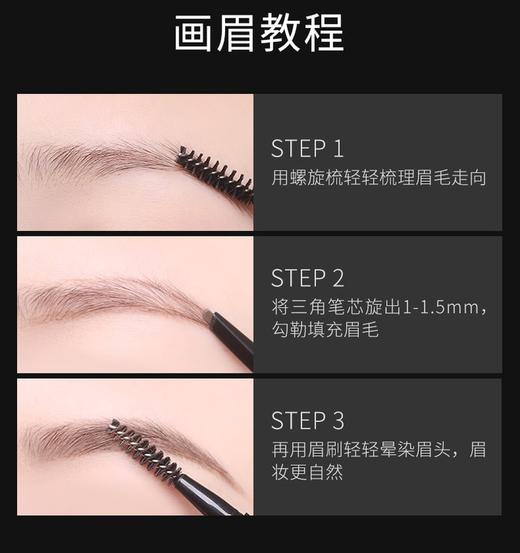 画眉教程

STEP 1
用螺旋梳轻轻梳理眉毛走向

STEP 2
将三角笔芯旋出1-1.5mm，勾勒填充眉毛

STEP 3
再用眉刷轻轻晕染眉头，眉妆更自然