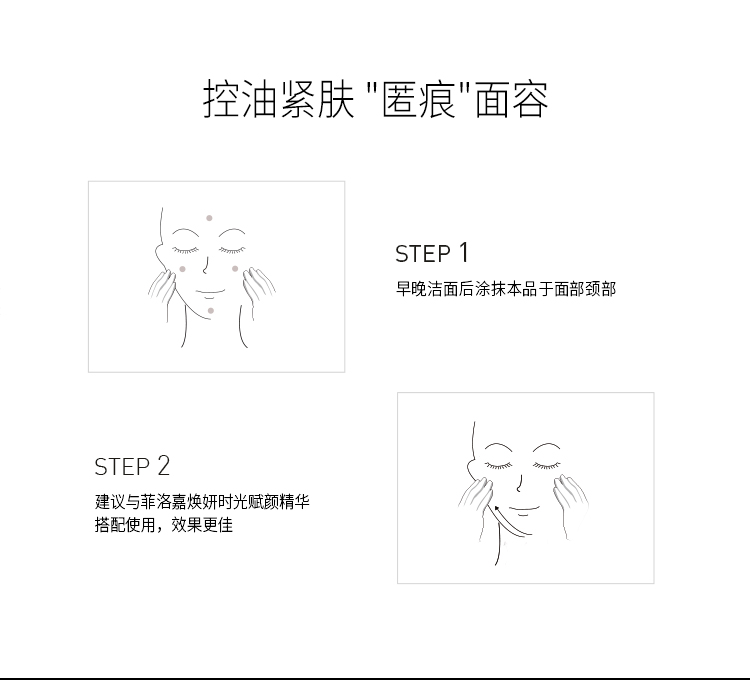 控油紧肤 "匿痕"面容

STEP 1

早晚洁面后涂抹本品于面部颈部

STEP 2

建议与菲洛嘉焕妍时光赋颜精华搭配使用，效果更佳