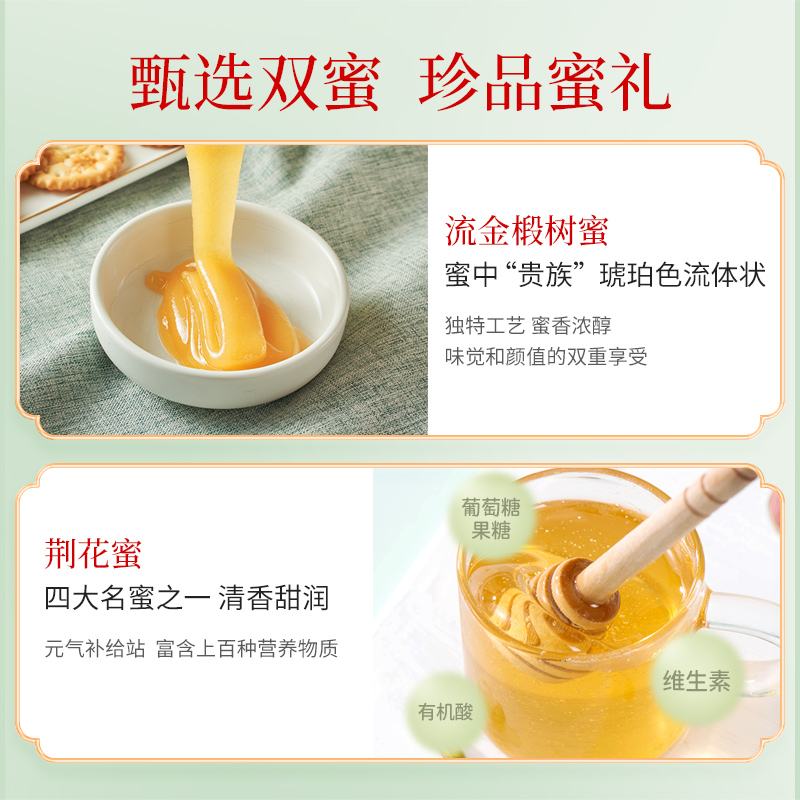 甄选双蜜 珍品蜜礼

流金椴树蜜
蜜中“贵族”琥珀色流体状

独特工艺 蜜香浓醇
味觉和颜值的双重享受

荆花蜜
四大名蜜之一 清香甜润

元气补给站 富含上百种营养物质

葡萄糖
果糖

维生素

有机酸