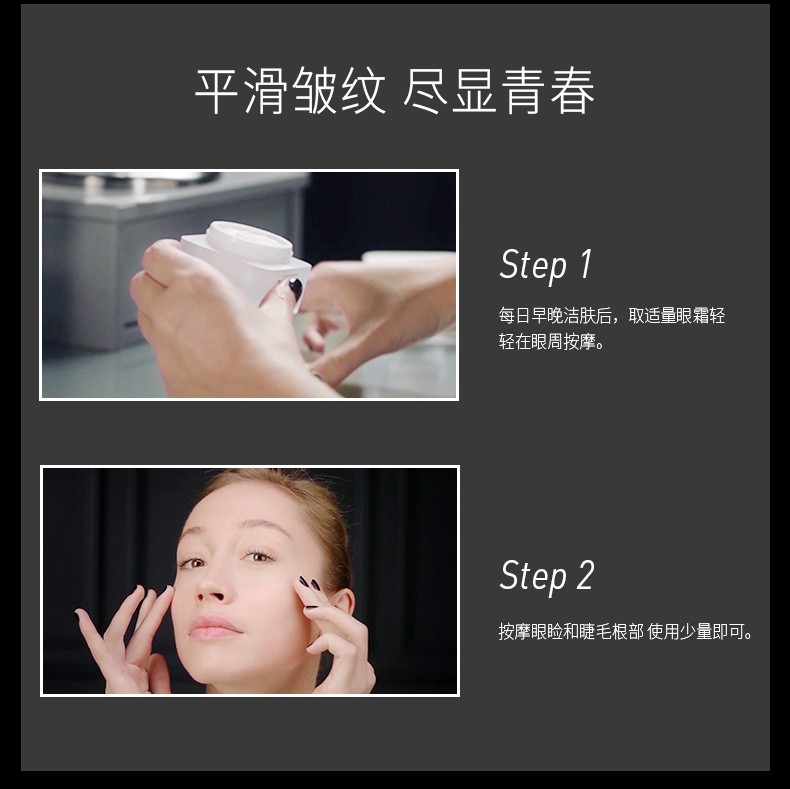 平滑皱纹 尽显青春

Step 1

每日早晚洁肤后，取适量眼霜轻轻在眼周按摩。

Step 2

按摩眼睑和睫毛根部 使用少量即可。