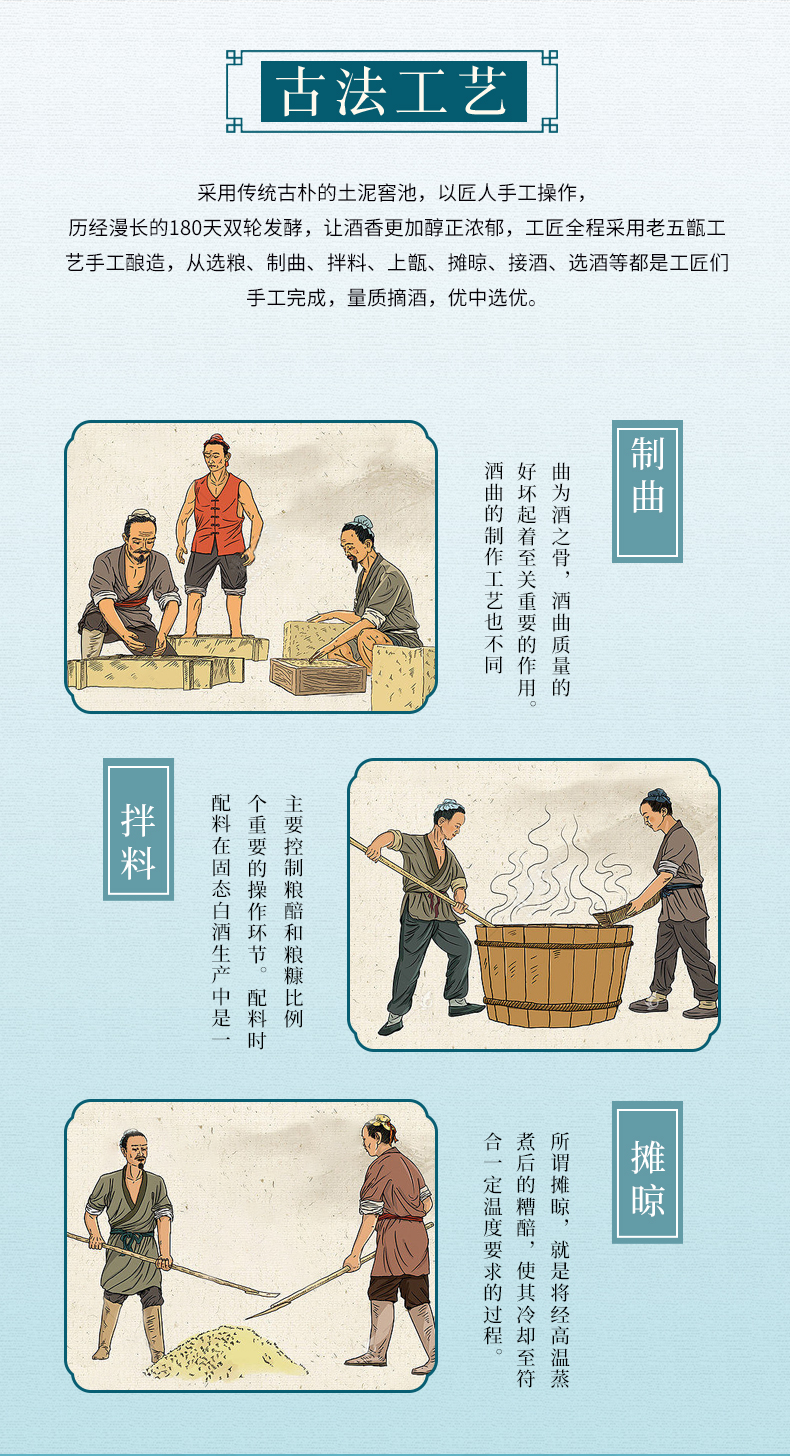 古法工艺

采用传统古朴的土泥窖池，以匠人手工操作，历经漫长的180天双轮发酵，让酒香更加醇正浓郁，工匠全程采用老五甑工艺手工酿造，从选粮、制曲、拌料、上甑、摊晾、接酒、选酒等都是工匠们手工完成，量质摘酒，优中选优。

制曲

曲为酒之骨，酒曲质量的好坏起着至关重要的作用。酒曲的制作工艺也不同

拌料

配料在固态白酒生产中是一个重要的操作环节。配料时主要控制粮醅和粮糠比例

摊晾

所谓摊晾，就是将经高温蒸煮后的糟醅，使其冷却至符合一定温度要求的过程。