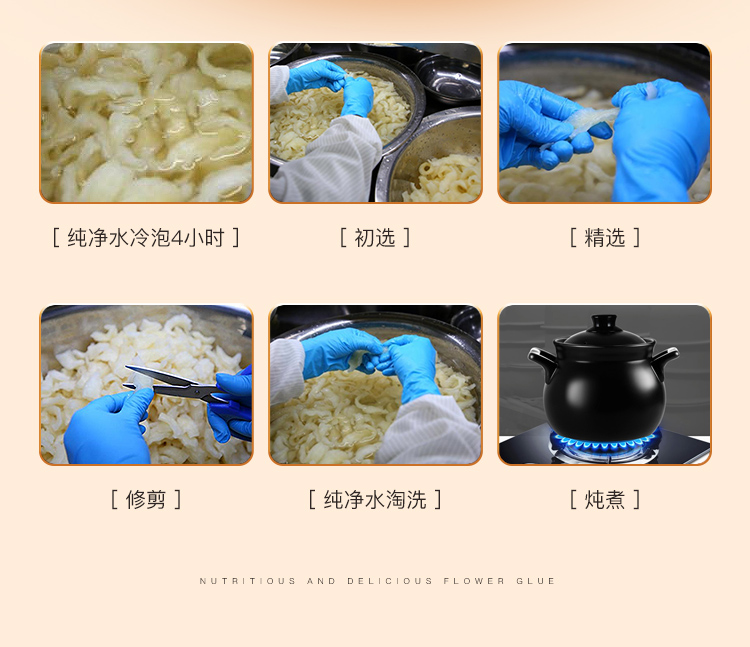 [ 纯净水冷泡4小时 ]

[ 初选 ]

[ 精选 ]

[ 修剪 ]

[ 纯净水淘洗 ]

[ 炖煮 ]

NUTRITIOUS AND DELICIOUS FLOWER GLUE