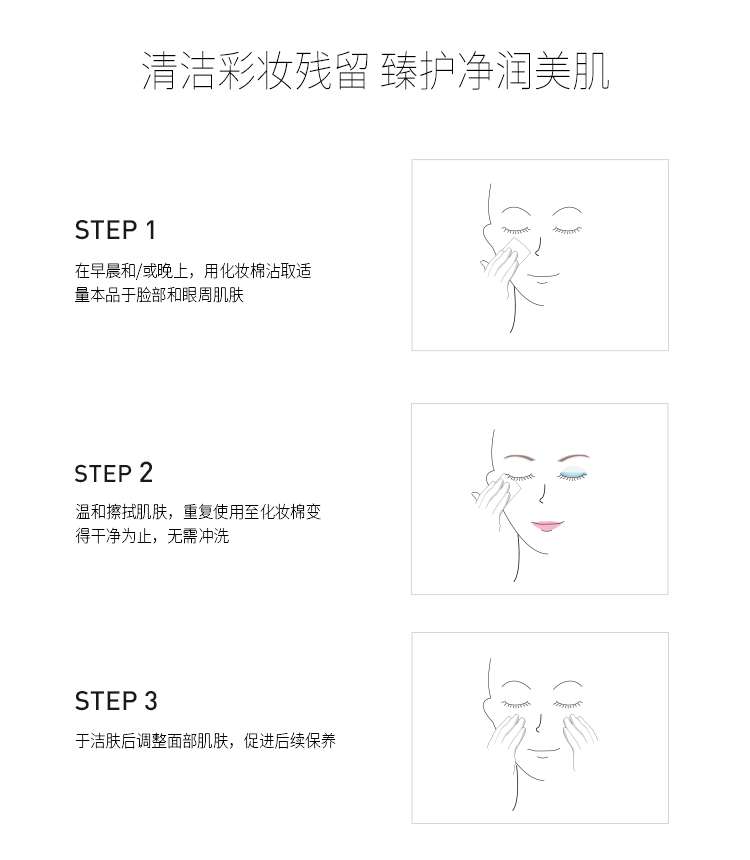 清洁彩妆残留 臻护净润美肌

STEP 1

在早晨和/或晚上，用化妆棉沾取适量本品于脸部和眼周肌肤

STEP 2

温和擦拭肌肤，重复使用至化妆棉变得干净为止，无需冲洗

STEP 3

于洁肤后调整面部肌肤，促进后续保养