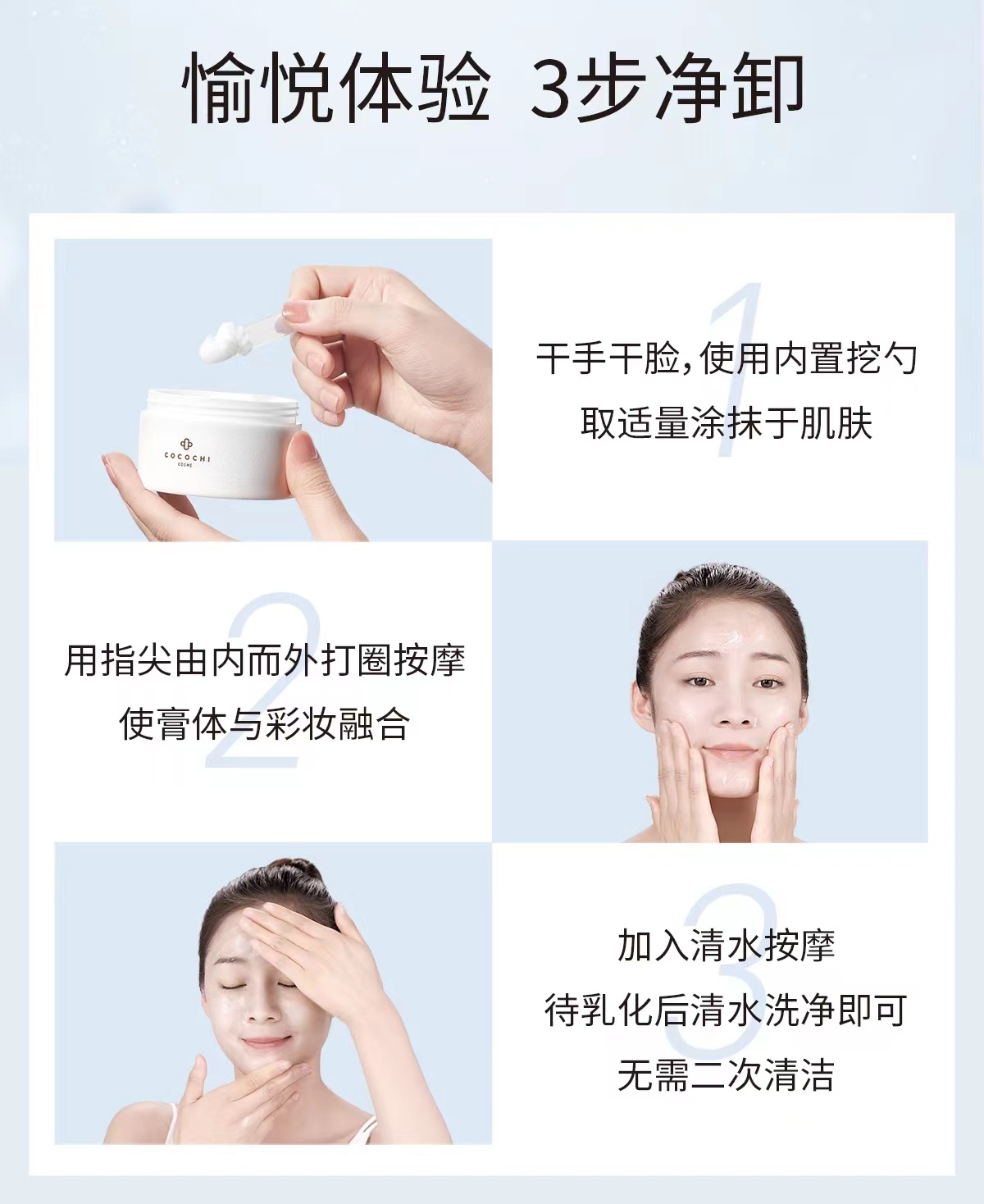 愉悦体验 3步净卸

COCOCHI
COSME

1
干手干脸，使用内置挖勺
取适量涂抹于肌肤

2
用指尖由内而外打圈按摩
使膏体与彩妆融合

3
加入清水按摩
待乳化后清水洗净即可
无需二次清洁