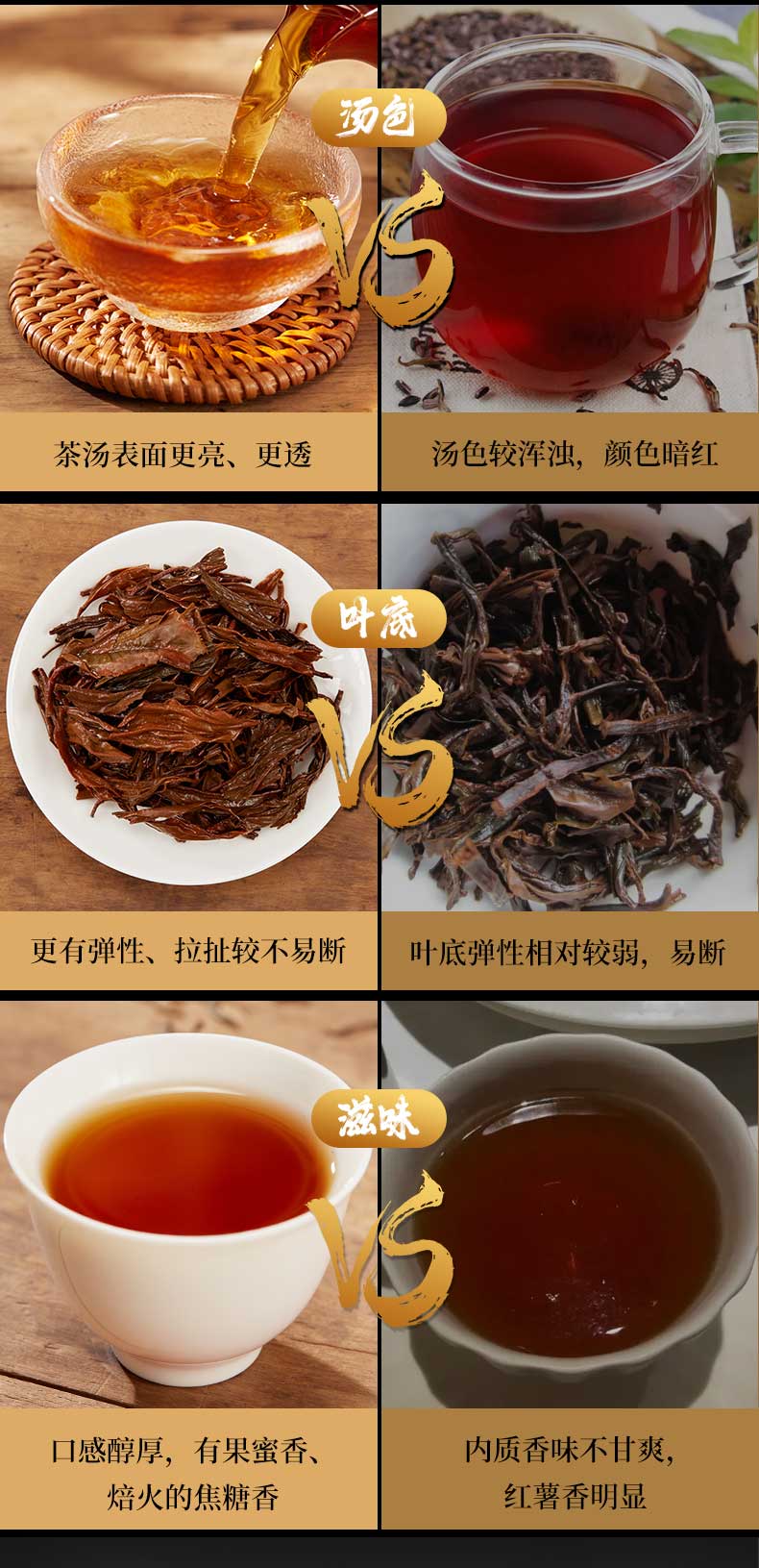 汤色

VS

茶汤表面更亮、更透

汤色较浑浊，颜色暗红

叶底

VS

更有弹性、拉扯较不易断

叶底弹性相对较弱，易断

滋味

VS

口感醇厚，有果蜜香、焙火的焦糖香

内质香味不甘爽，红薯香明显