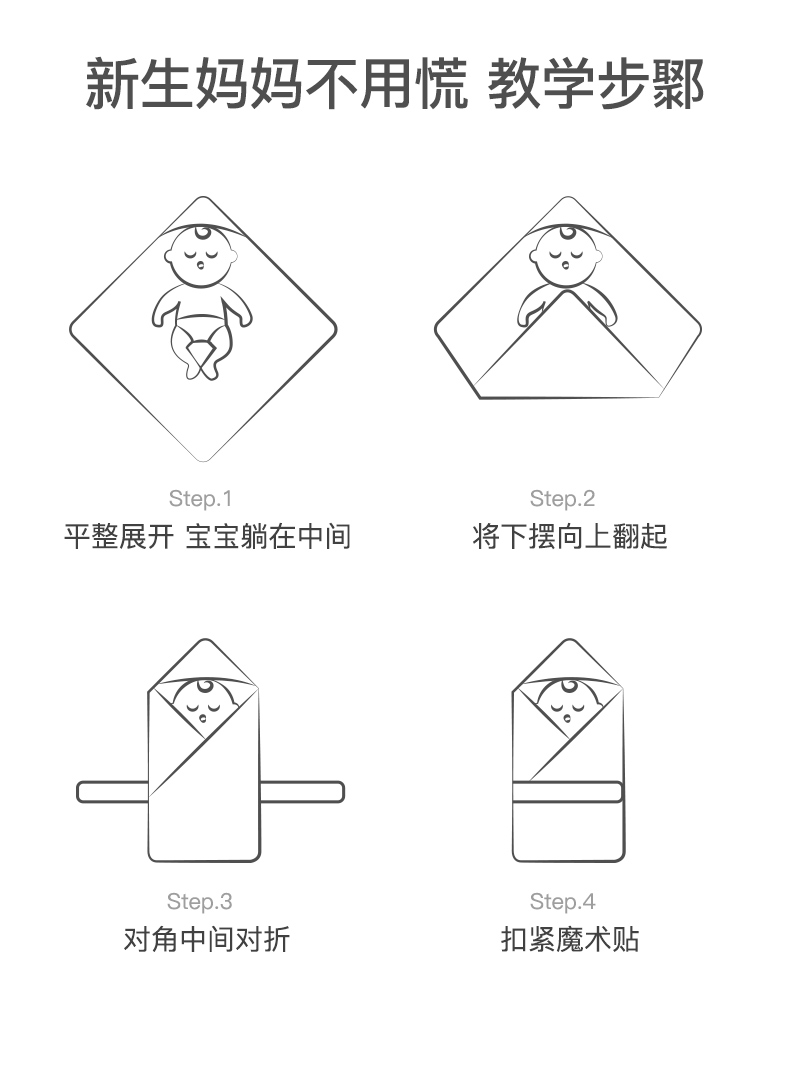 新生妈妈不用慌 教学步鄹

Step.1
平整展开 宝宝躺在中间

Step.2
将下摆向上翻起

Step.3
对角中间对折

Step.4
扣紧魔术贴