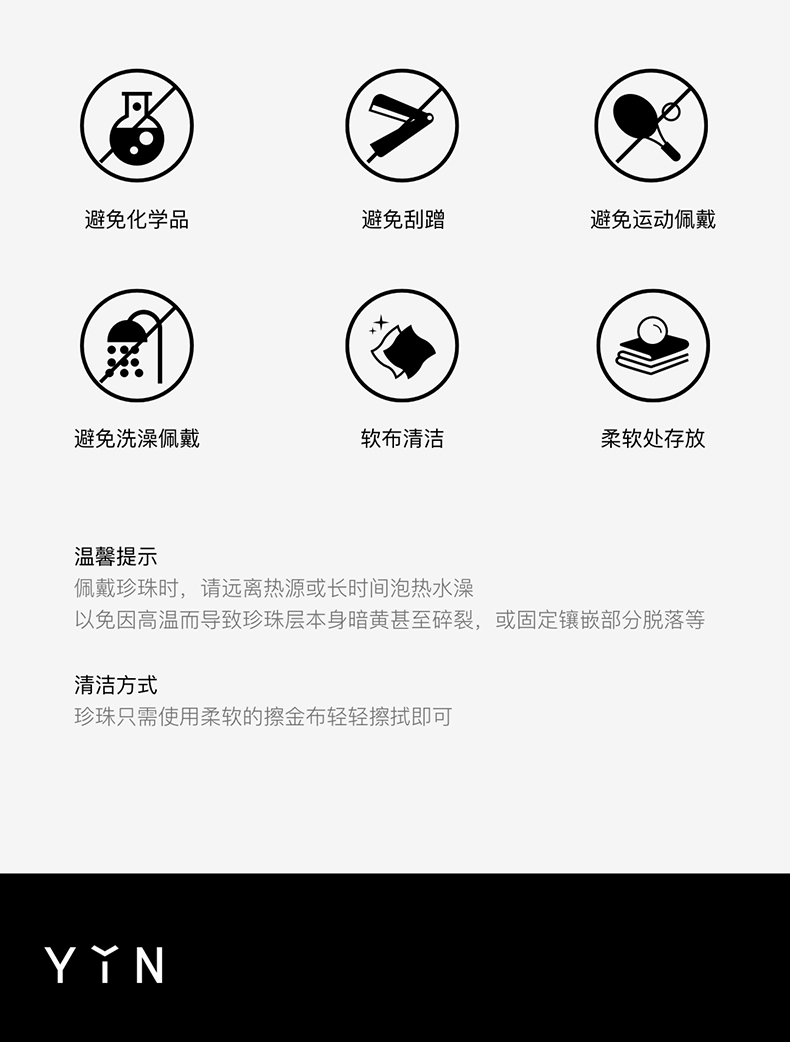 避免化学品

避免刮蹭

避免运动佩戴

避免洗澡佩戴

软布清洁

柔软处存放

温馨提示
佩戴珍珠时，请远离热源或长时间泡热水澡
以免因高温而导致珍珠层本身暗黄甚至碎裂，或固定镶嵌部分脱落等

清洁方式
珍珠只需使用柔软的擦金布轻轻擦拭即可

YIN