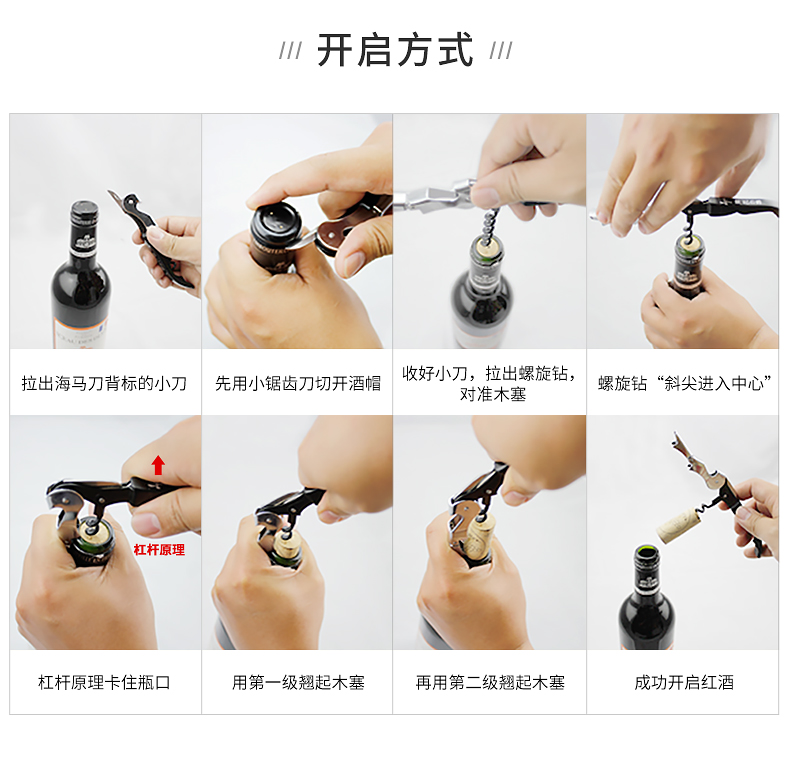 /// 开启方式 ///

拉出海马刀背标的小刀

先用小锯齿刀切开酒帽

收好小刀，拉出螺旋钻，对准木塞

螺旋钻“斜尖进入中心”

杠杆原理

杠杆原理卡住瓶口

用第一级翘起木塞

再用第二级翘起木塞

成功开启红酒