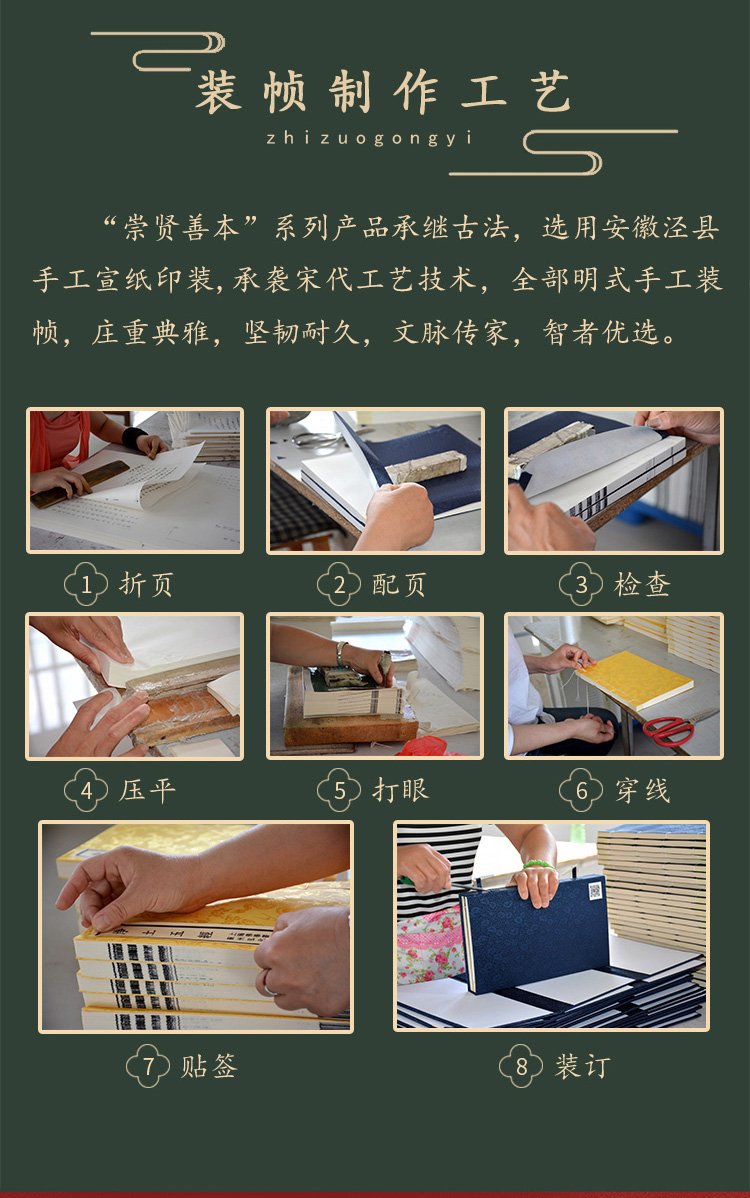 装帧制作工艺

zhizuogongyi

“崇贤善本”系列产品承继古法，选用安徽泾县手工宣纸印装，承袭宋代工艺技术，全部明式手工装帧，庄重典雅，坚韧耐久，文脉传家，智者优选。

1 折页

2 配页

3 检查

4 压平

5 打眼

6 穿线

7 贴签

8 装订