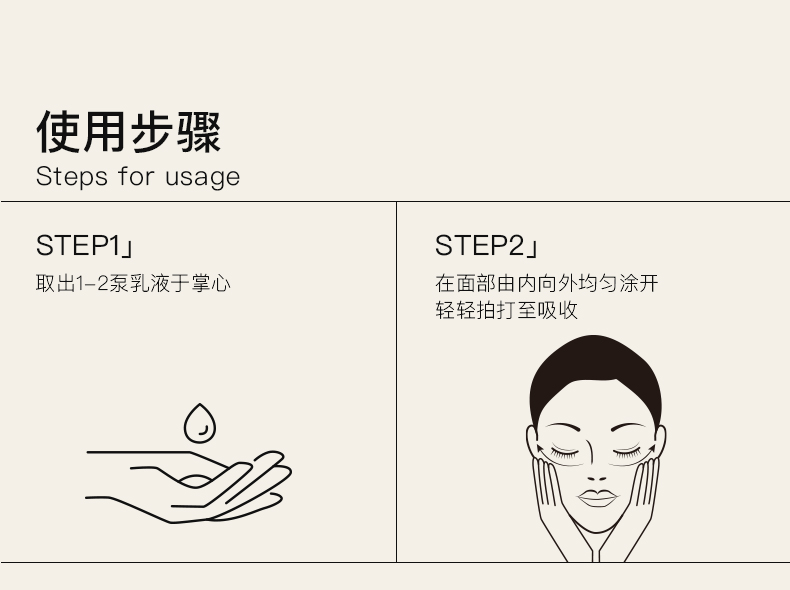 使用步骤
Steps for usage

STEP1」
取出1-2泵乳液于掌心

STEP2」
在面部由内向外均匀涂开
轻轻拍打至吸收