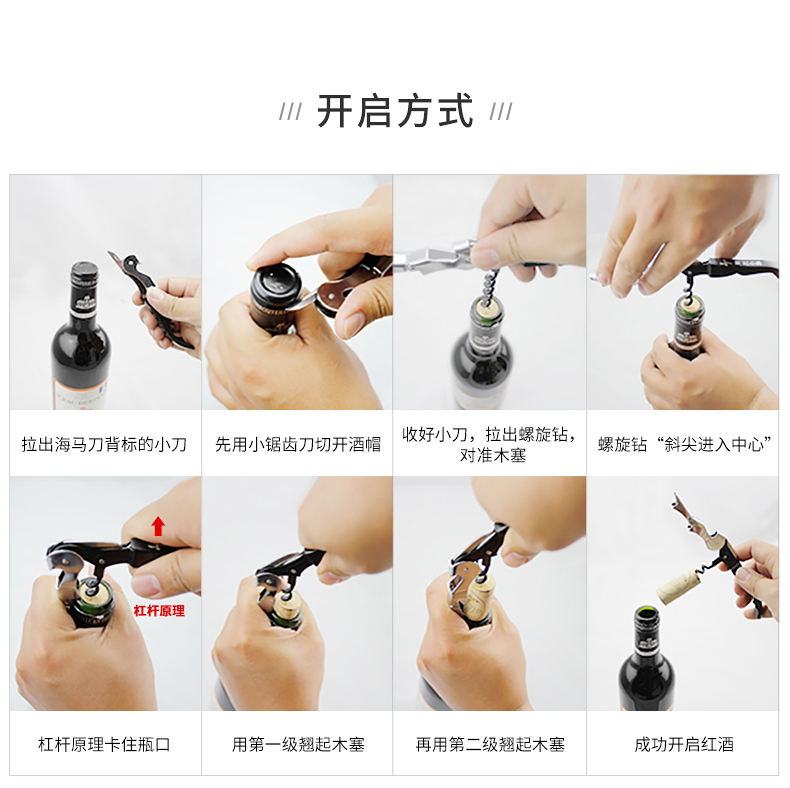 /// 开启方式 ///

拉出海马刀背标的小刀

先用小锯齿刀切开酒帽

收好小刀，拉出螺旋钻，对准木塞

螺旋钻“斜尖进入中心”

杠杆原理

杠杆原理卡住瓶口

用第一级翘起木塞

再用第二级翘起木塞

成功开启红酒