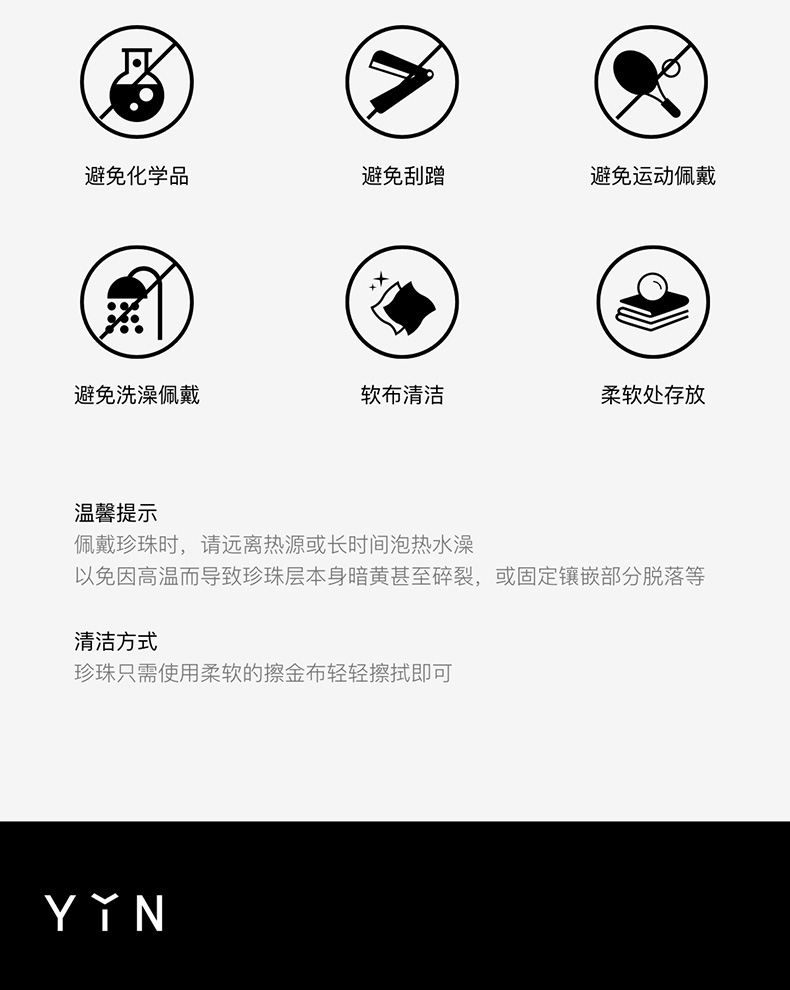 避免化学品

避免刮蹭

避免运动佩戴

避免洗澡佩戴

软布清洁

柔软处存放

温馨提示
佩戴珍珠时，请远离热源或长时间泡热水澡
以免因高温而导致珍珠层本身暗黄甚至碎裂，或固定镶嵌部分脱落等

清洁方式
珍珠只需使用柔软的擦金布轻轻擦拭即可

YIN