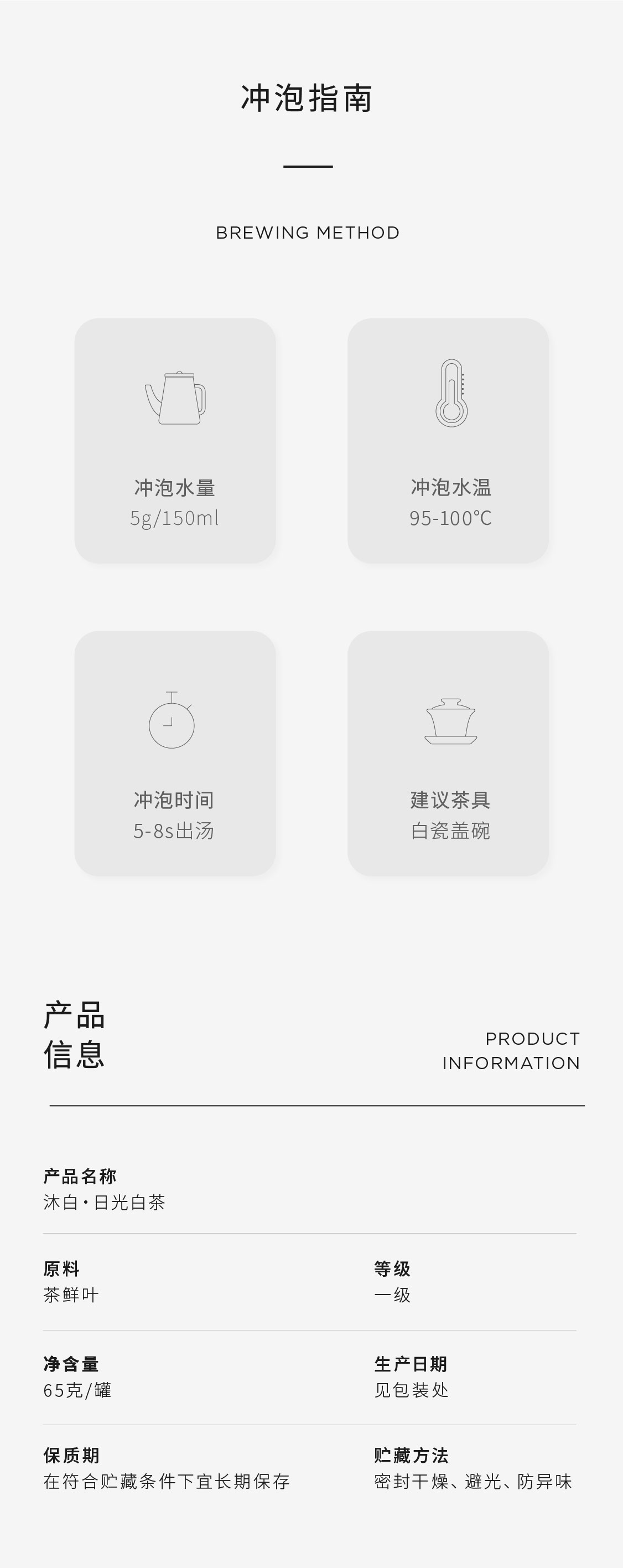 冲泡指南

BREWING METHOD

冲泡水量
5g/150ml

冲泡水温
95-100℃

冲泡时间
5-8s出汤

建议茶具
白瓷盖碗

产品
信息

PRODUCT
INFORMATION

产品名称
沐白·日光白茶

原料
茶鲜叶

等级
一级

净含量
65克/罐

生产日期
见包装处

保质期
在符合贮藏条件下宜长期保存

贮藏方法
密封干燥、避光、防异味