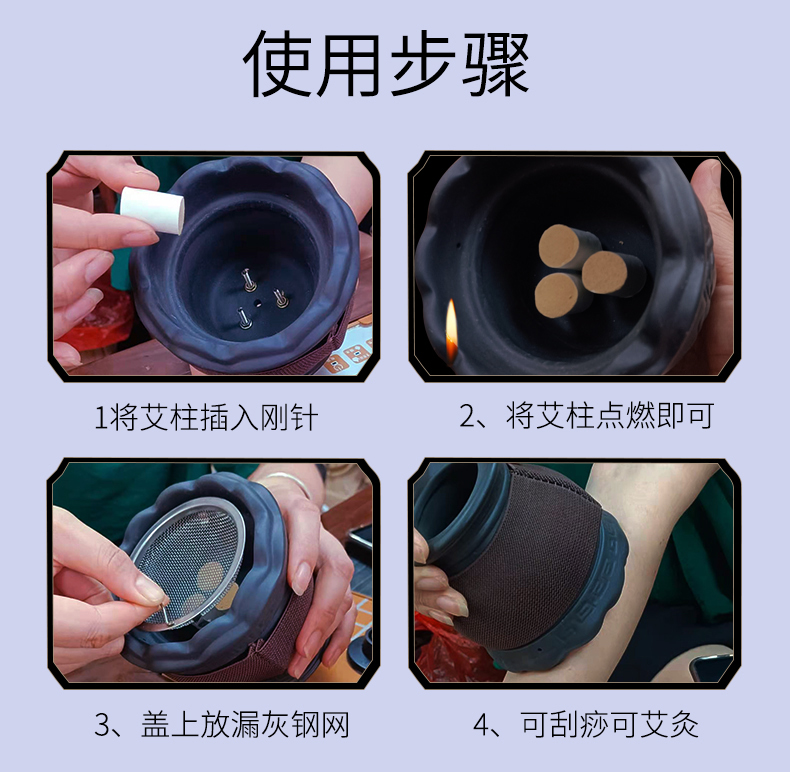 使用步骤

1将艾柱插入刚针

2、将艾柱点燃即可

3、盖上放漏灰钢网

4、可刮痧可艾灸