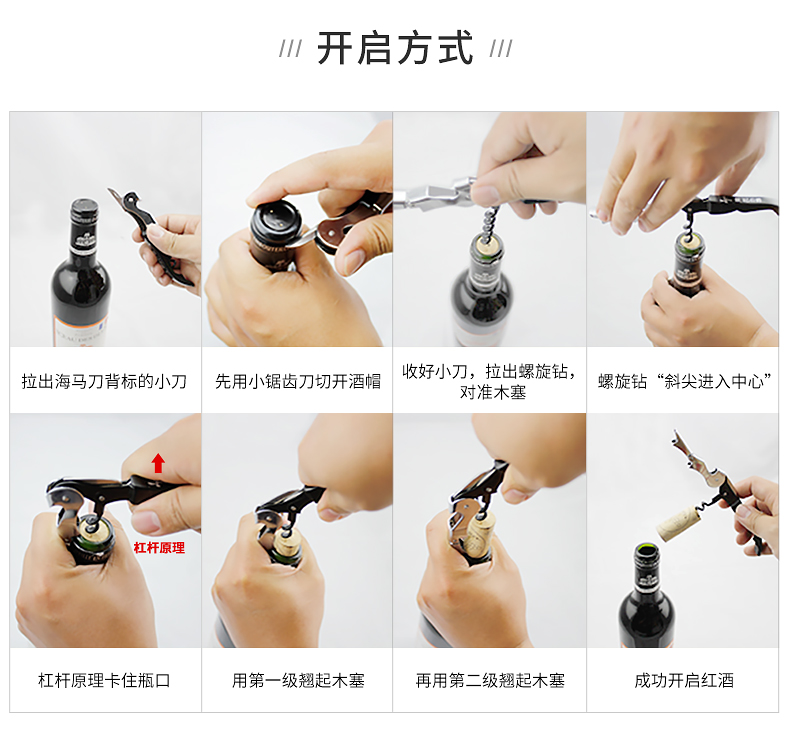 /// 开启方式 ///

拉出海马刀背标的小刀

先用小锯齿刀切开酒帽

收好小刀，拉出螺旋钻，对准木塞

螺旋钻“斜尖进入中心”

杠杆原理

杠杆原理卡住瓶口

用第一级翘起木塞

再用第二级翘起木塞

成功开启红酒