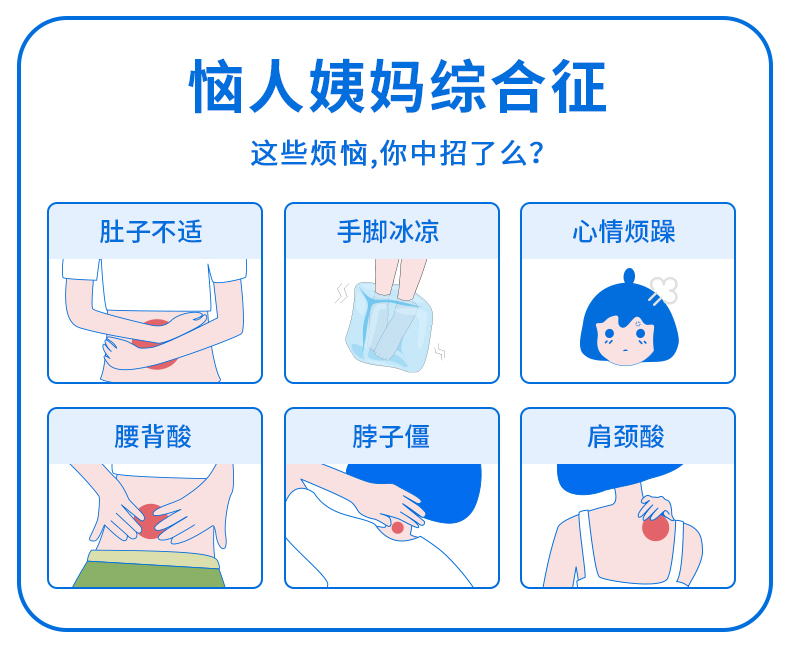 恼人姨妈综合征

这些烦恼,你中招了么?

肚子不适

手脚冰凉

心情烦躁

腰背酸

脖子僵

肩颈酸