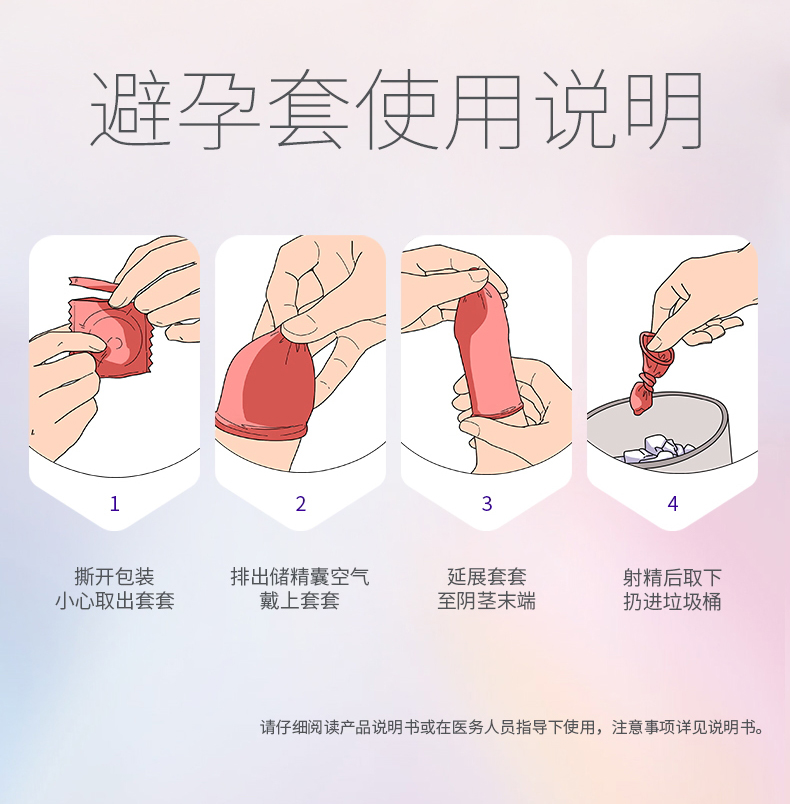 避孕套使用说明

1

撕开包装
小心取出套套

2

排出储精囊空气
戴上套套

3

延展套套
至阴茎末端

4

射精后取下
扔进垃圾桶

请仔细阅读产品说明书或在医务人员指导下使用，注意事项详见说明书。