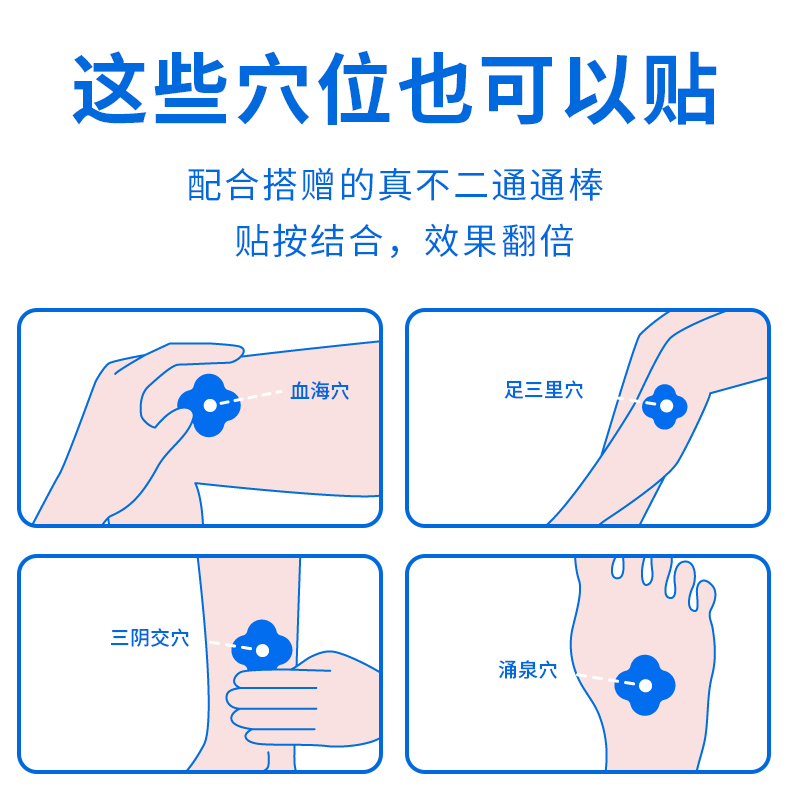 这些穴位也可以贴

配合搭赠的真不二通通棒
贴按结合，效果翻倍

血海穴

足三里穴

三阴交穴

涌泉穴