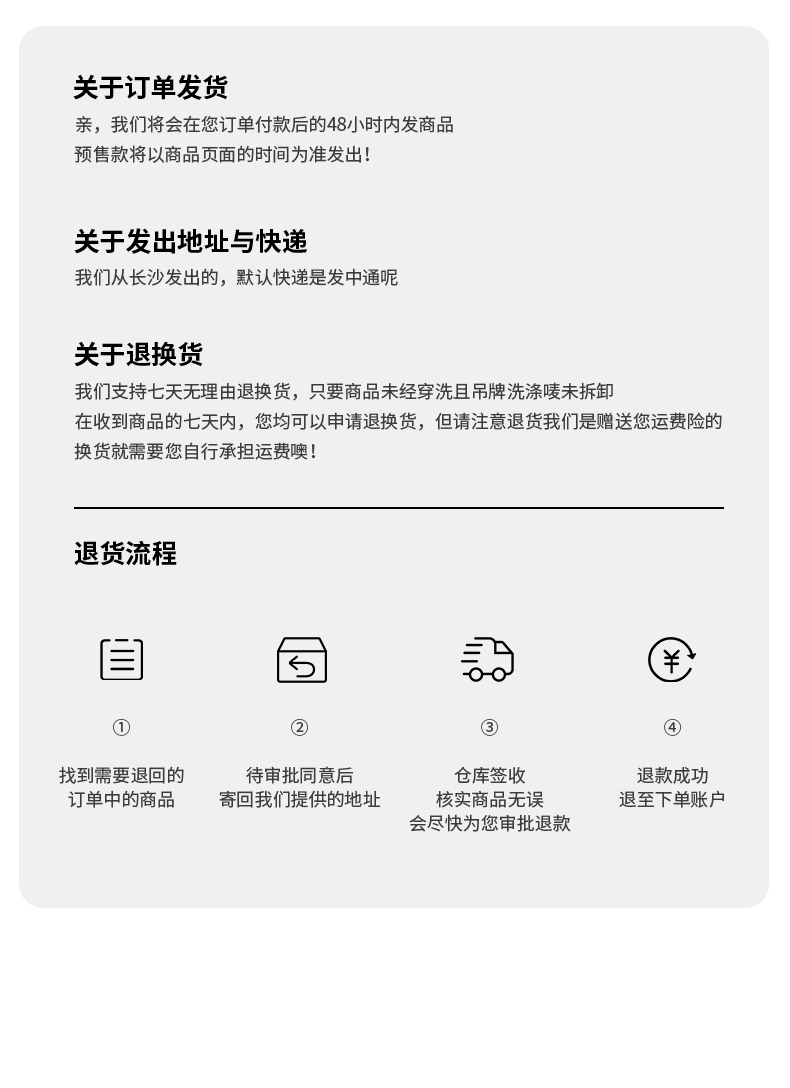 关于订单发货

亲，我们将会在您订单付款后的48小时内发商品
预售款将以商品页面的时间为准发出！

关于发出地址与快递

我们从长沙发出的，默认快递是发中通呢

关于退换货

我们支持七天无理由退换货，只要商品未经穿洗且吊牌洗涤唛未拆卸
在收到商品的七天内，您均可以申请退换货，但请注意退货我们是赠送您运费险的
换货就需要您自行承担运费噢！

退货流程

①
找到需要退回的
订单中的商品

②
待审批同意后
寄回我们提供的地址

③
仓库签收
核实商品无误
会尽快为您审批退款

④
退款成功
退至下单账户