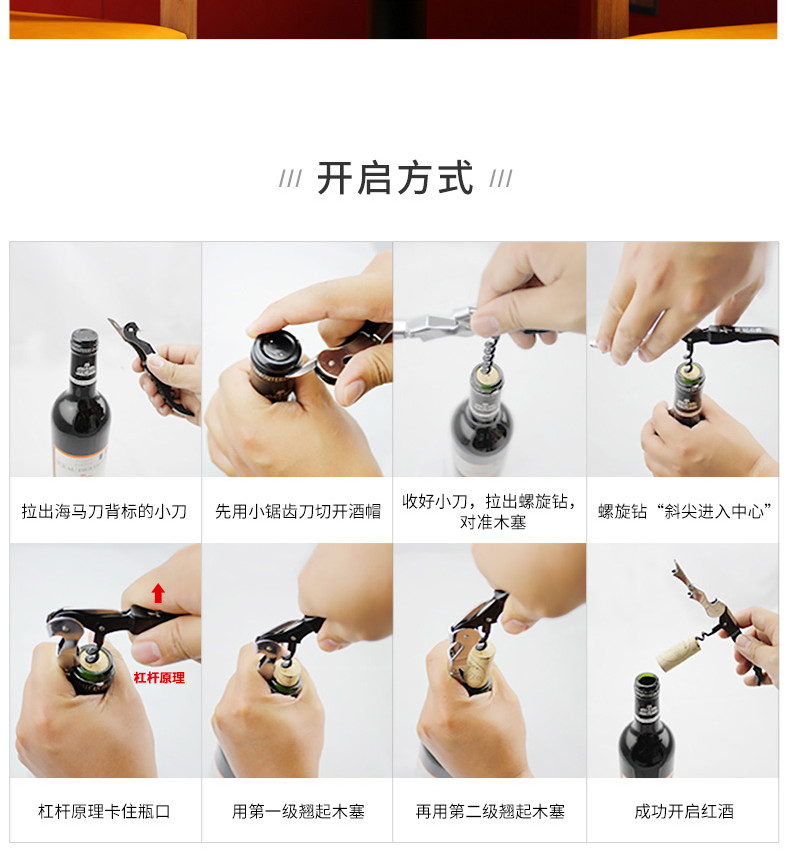 /// 开启方式 ///

拉出海马刀背标的小刀

先用小锯齿刀切开酒帽

收好小刀，拉出螺旋钻，对准木塞

螺旋钻“斜尖进入中心”

杠杆原理

杠杆原理卡住瓶口

用第一级翘起木塞

再用第二级翘起木塞

成功开启红酒