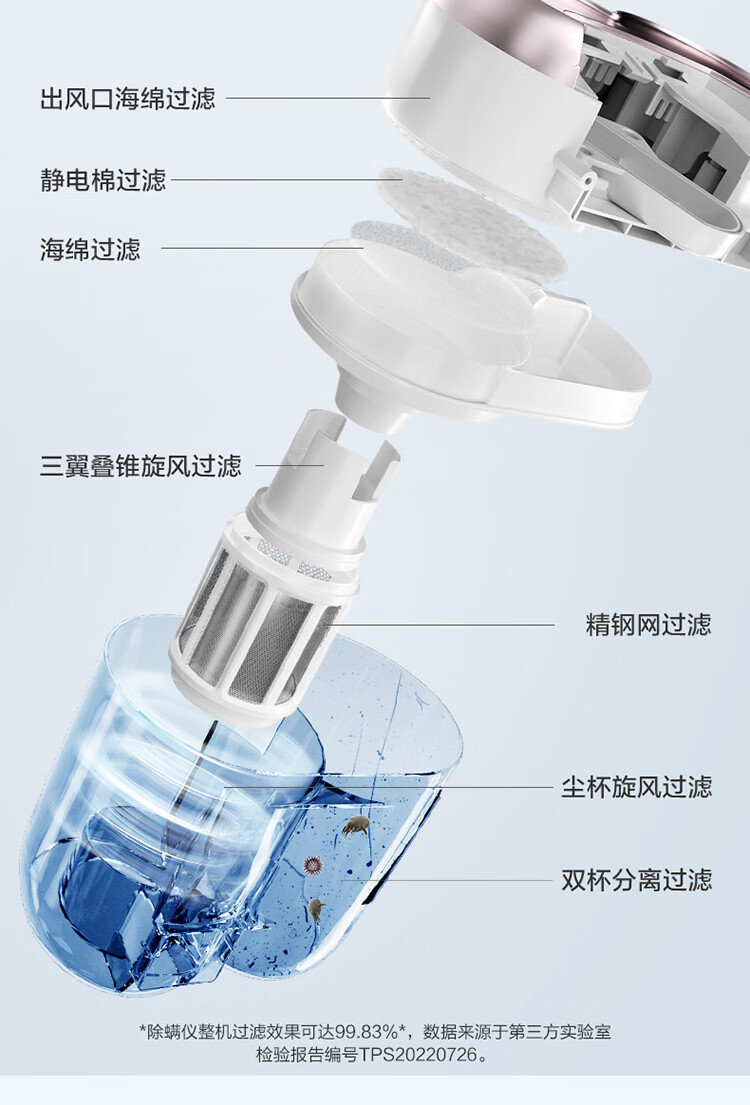 出风口海绵过滤

静电棉过滤

海绵过滤

三翼叠锥旋风过滤

精钢网过滤

尘杯旋风过滤

双杯分离过滤

*除螨仪整机过滤效果可达99.83%*，数据来源于第三方实验室检验报告编号TPS20220726。