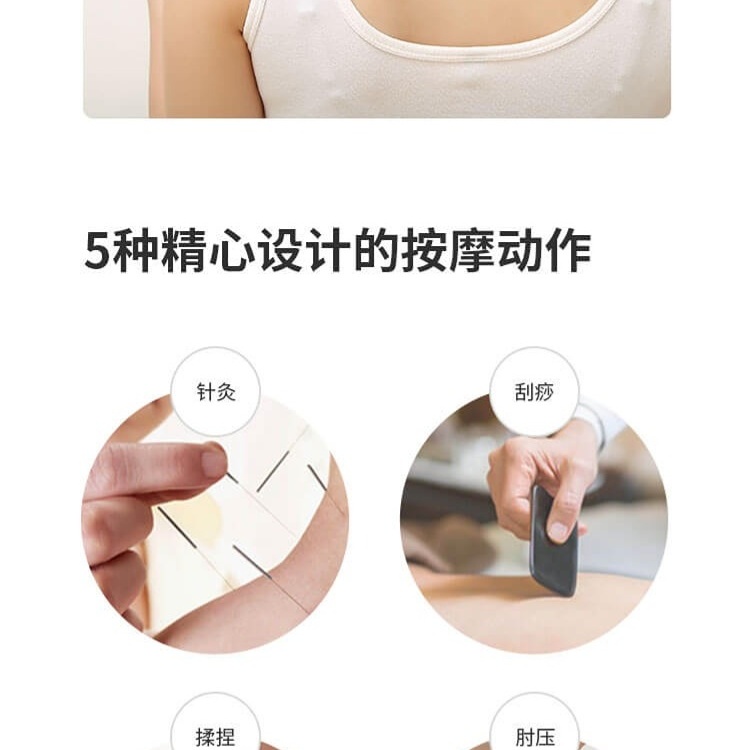 5种精心设计的按摩动作

针灸

刮痧

揉捏

肘压