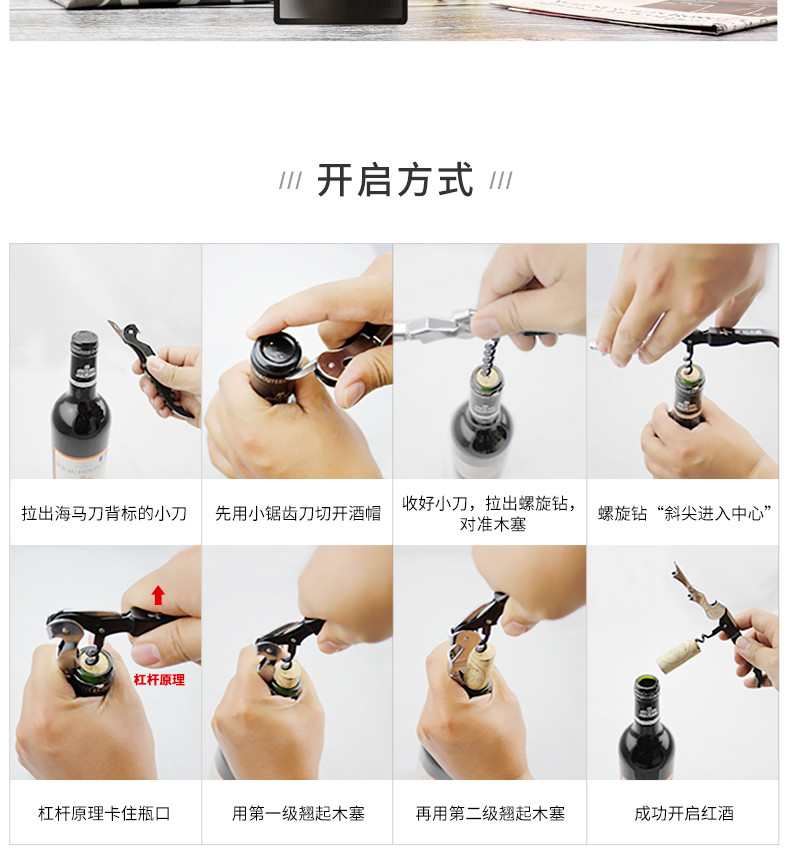 /// 开启方式 ///

拉出海马刀背标的小刀

先用小锯齿刀切开酒帽

收好小刀，拉出螺旋钻，对准木塞

螺旋钻“斜尖进入中心”

杠杆原理

杠杆原理卡住瓶口

用第一级翘起木塞

再用第二级翘起木塞

成功开启红酒