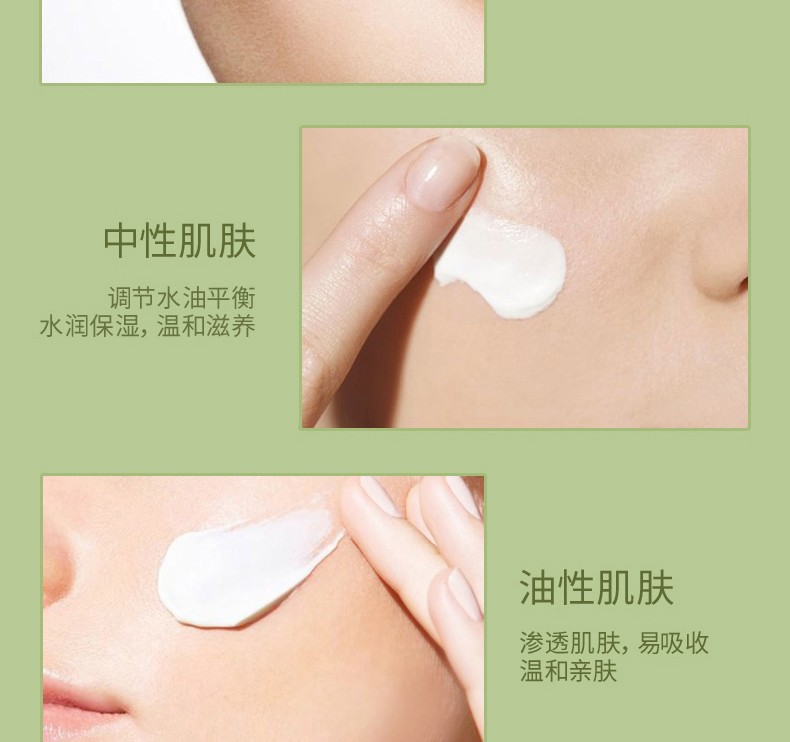 中性肌肤

调节水油平衡
水润保湿，温和滋养

油性肌肤

渗透肌肤，易吸收
温和亲肤