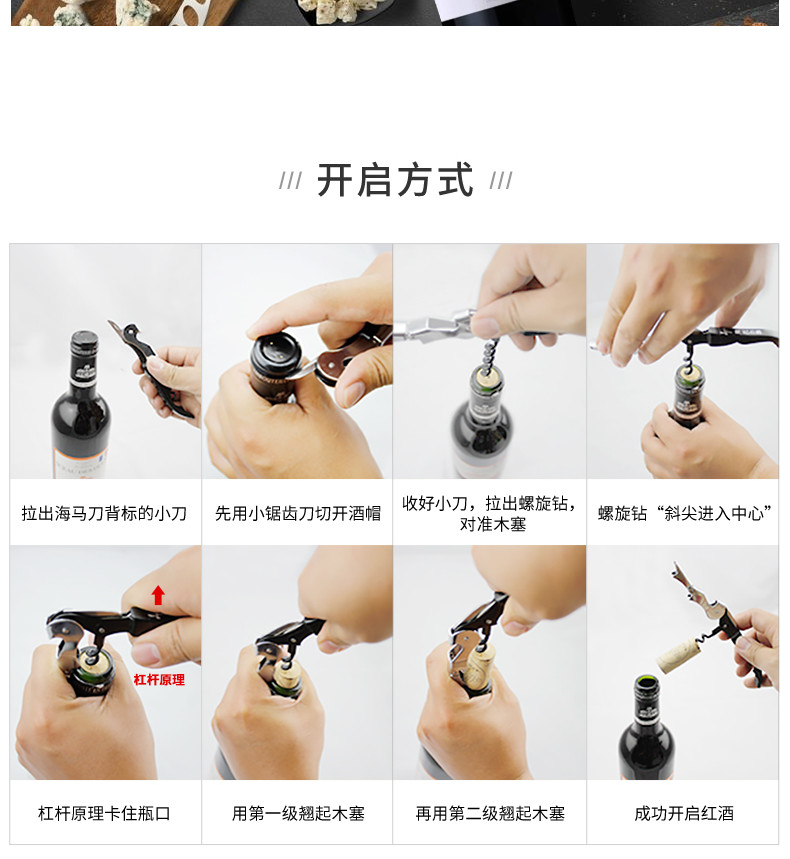 /// 开启方式 ///

拉出海马刀背标的小刀

先用小锯齿刀切开酒帽

收好小刀，拉出螺旋钻，对准木塞

螺旋钻“斜尖进入中心”

杠杆原理

杠杆原理卡住瓶口

用第一级翘起木塞

再用第二级翘起木塞

成功开启红酒