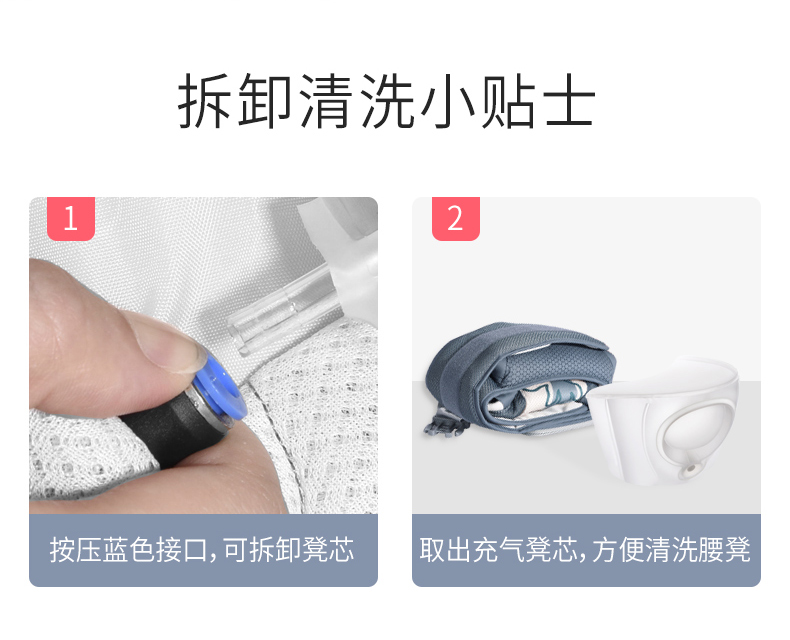 拆卸清洗小贴士

1

按压蓝色接口，可拆卸凳芯

2

取出充气凳芯，方便清洗腰凳